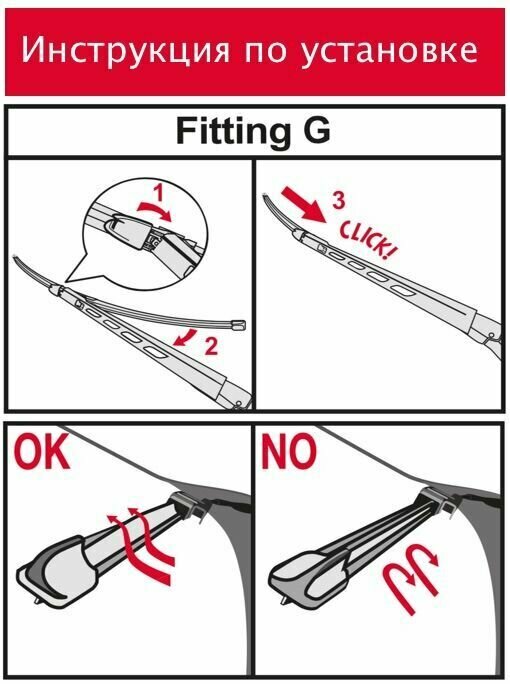 Инструкция по установке

Fitting G

1

2

3

CLICK!

OK

NO