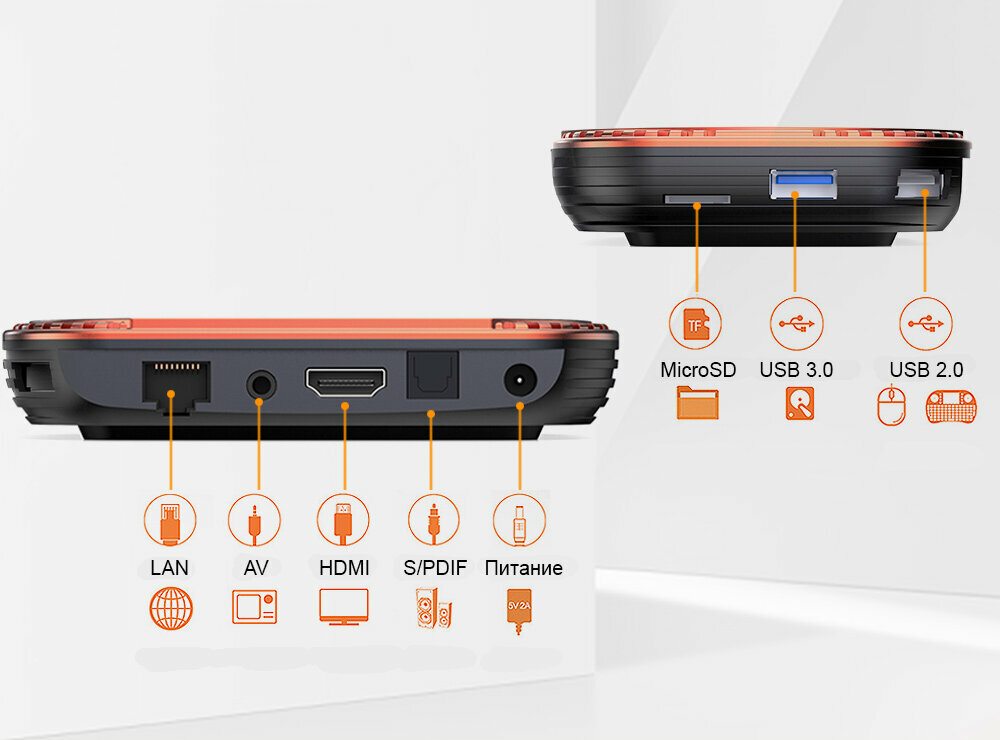 TF
MicroSD

USB 3.0

USB 2.0

LAN

AV

HDMI

S/PDIF

Питание

5V2A