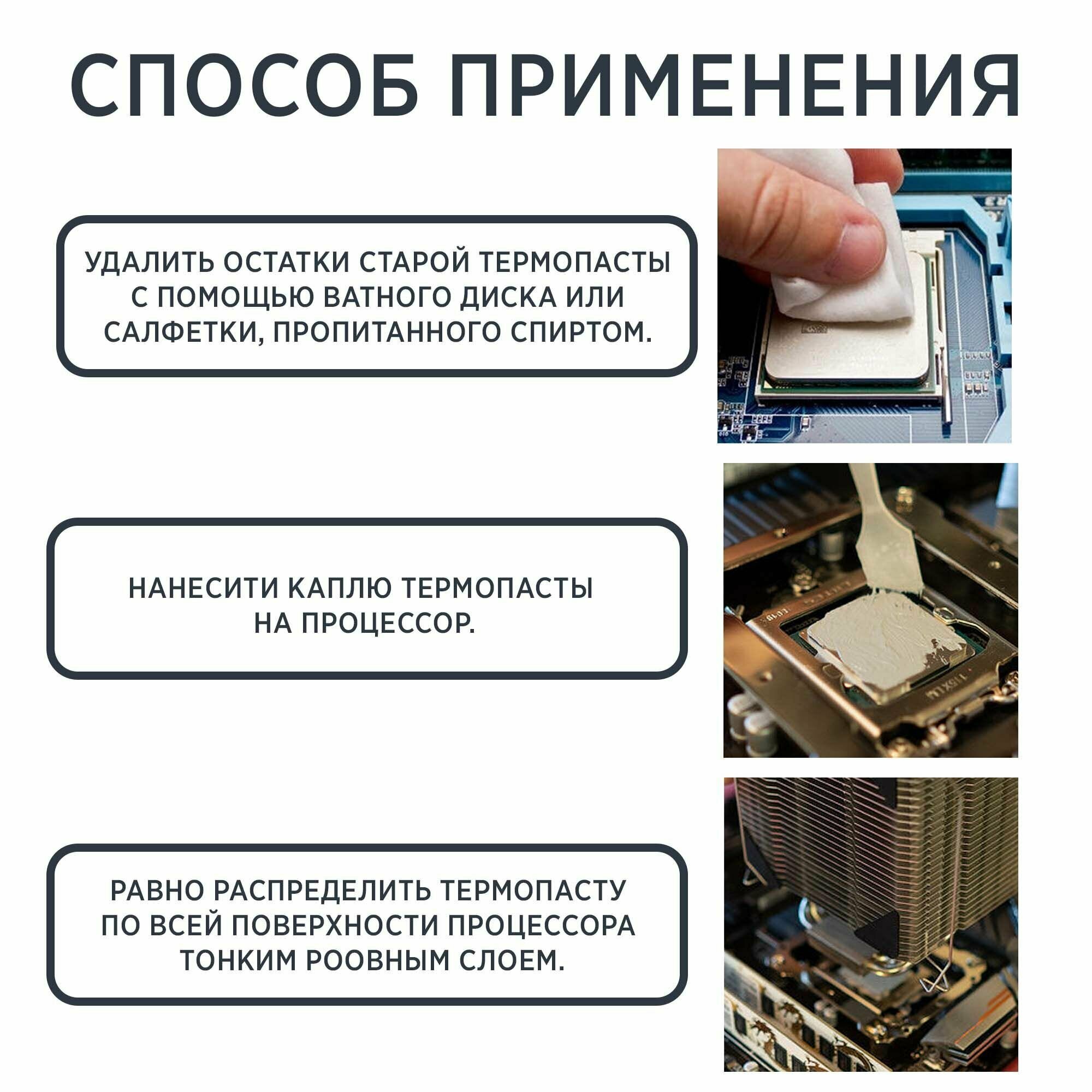 СПОСОБ ПРИМЕНЕНИЯ

УДАЛИТЬ ОСТАТКИ СТАРОЙ ТЕРМОПАСТЫ С ПОМОЩЬЮ ВАТНОГО ДИСКА ИЛИ САЛФЕТКИ, ПРОПИТАННОГО СПИРТОМ.

НАНЕСИТИ КАПЛЮ ТЕРМОПАСТЫ НА ПРОЦЕССОР.

РАВНО РАСПРЕДЕЛИТЬ ТЕРМОПАСТУ ПО ВСЕЙ ПОВЕРХНОСТИ ПРОЦЕССОРА ТОНКИМ РООВНЫМ СЛОЕМ.