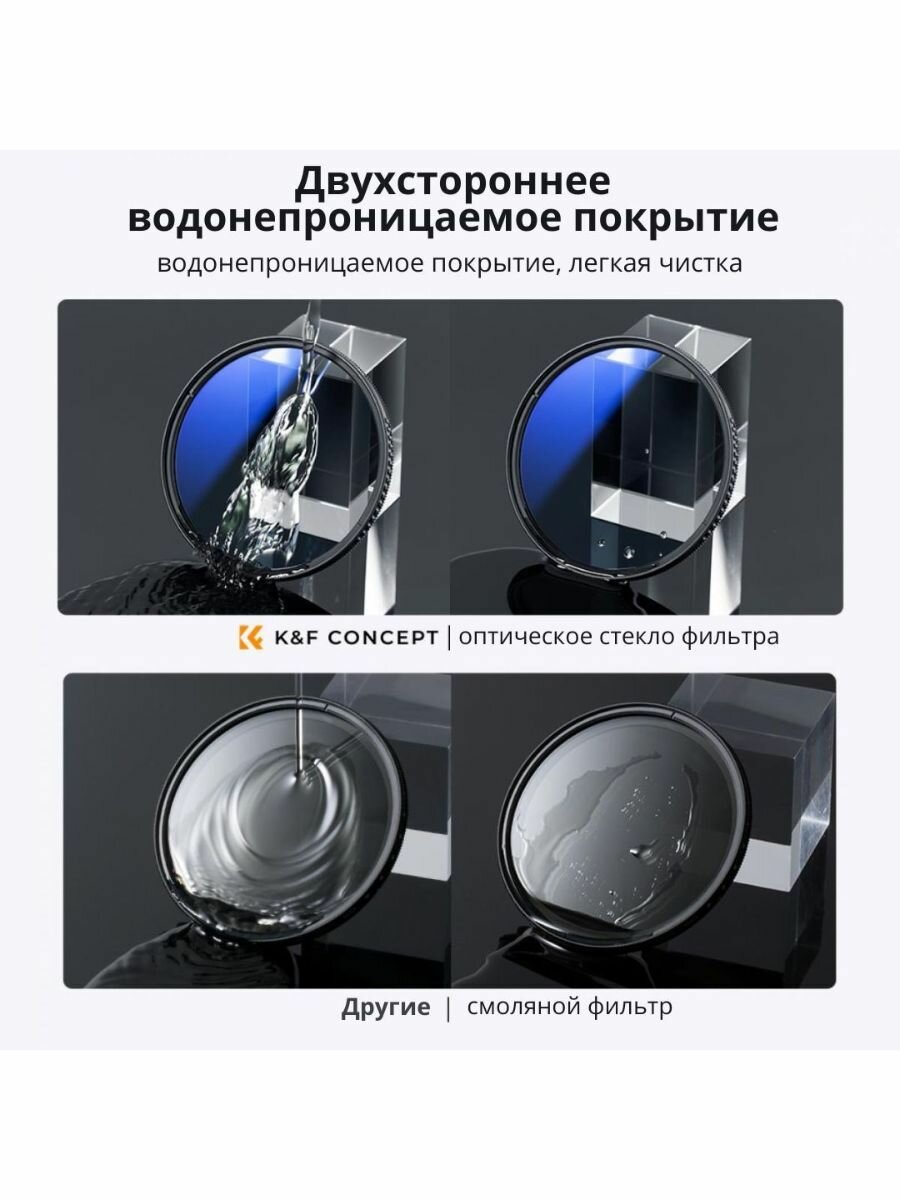 Двухстороннее водонепроницаемое покрытие
водонепроницаемое покрытие, легкая чистка

K&F CONCEPT | оптическое стекло фильтра

Другие | смоляной фильтр