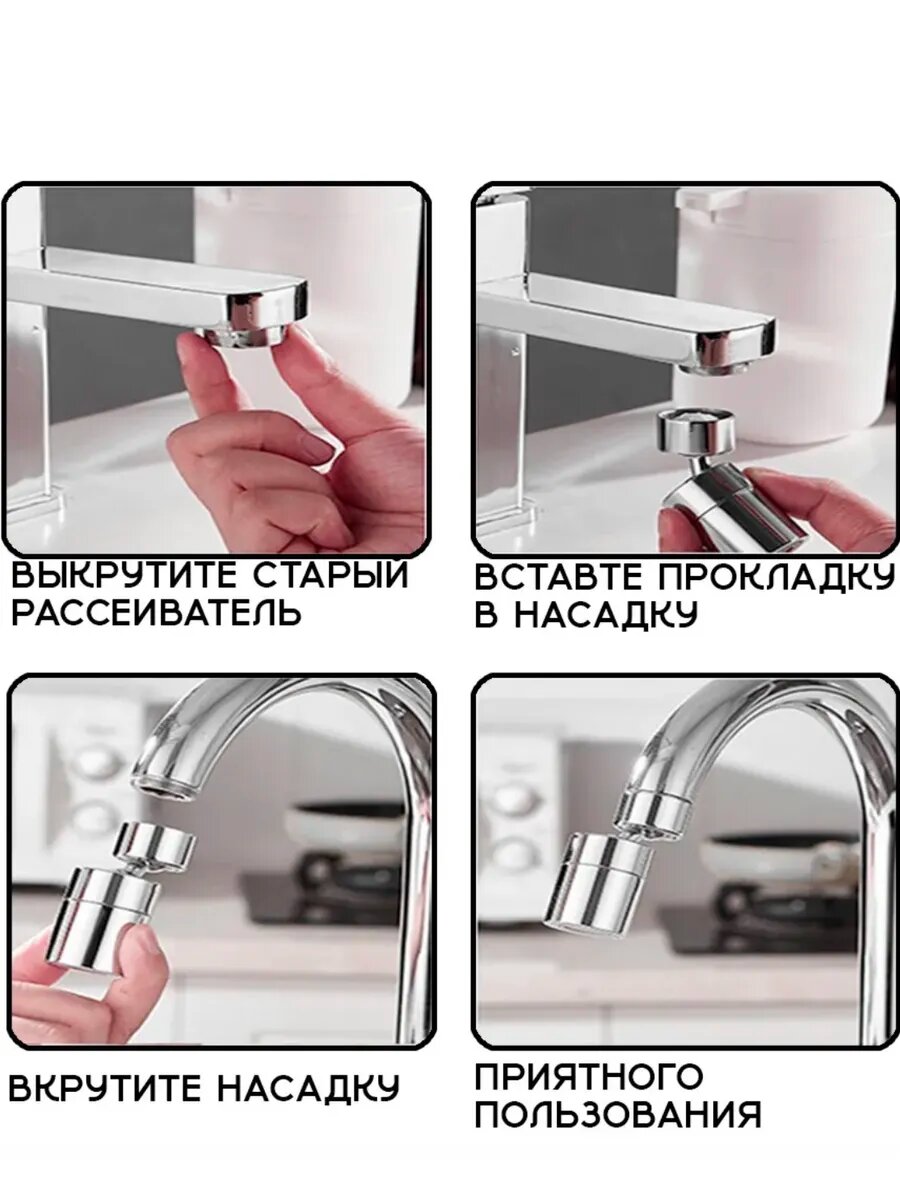 ВЫКРУТИТЕ СТАРЫЙ РАССЕИВАТЕЛЬ

ВСТАВТЕ ПРОКЛАДКУ В НАСАДКУ

ВКРУТИТЕ НАСАДКУ

ПРИЯТНОГО ПОЛЬЗОВАНИЯ