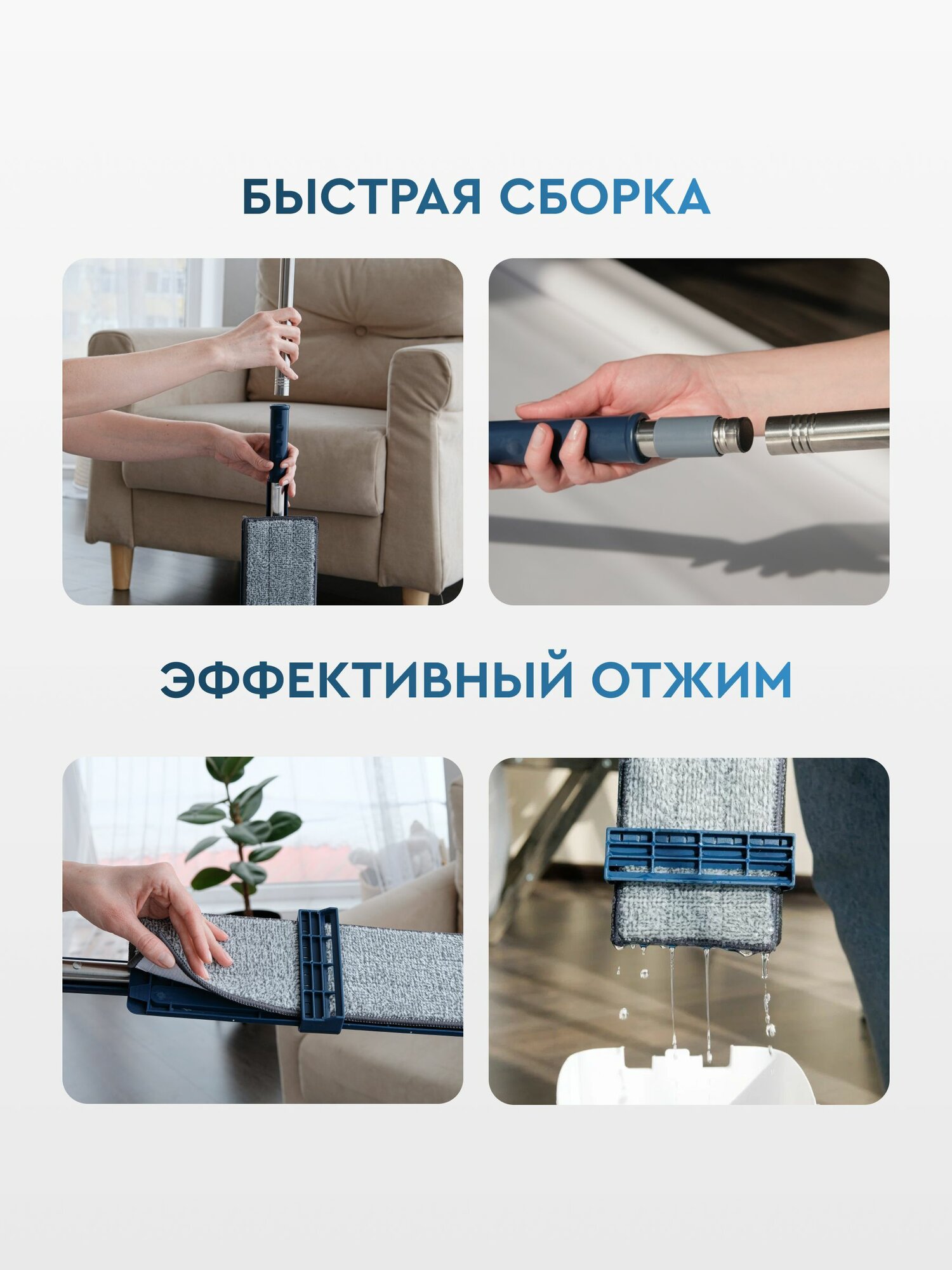 БЫСТРАЯ СБОРКА

ЭФФЕКТИВНЫЙ ОТЖИМ