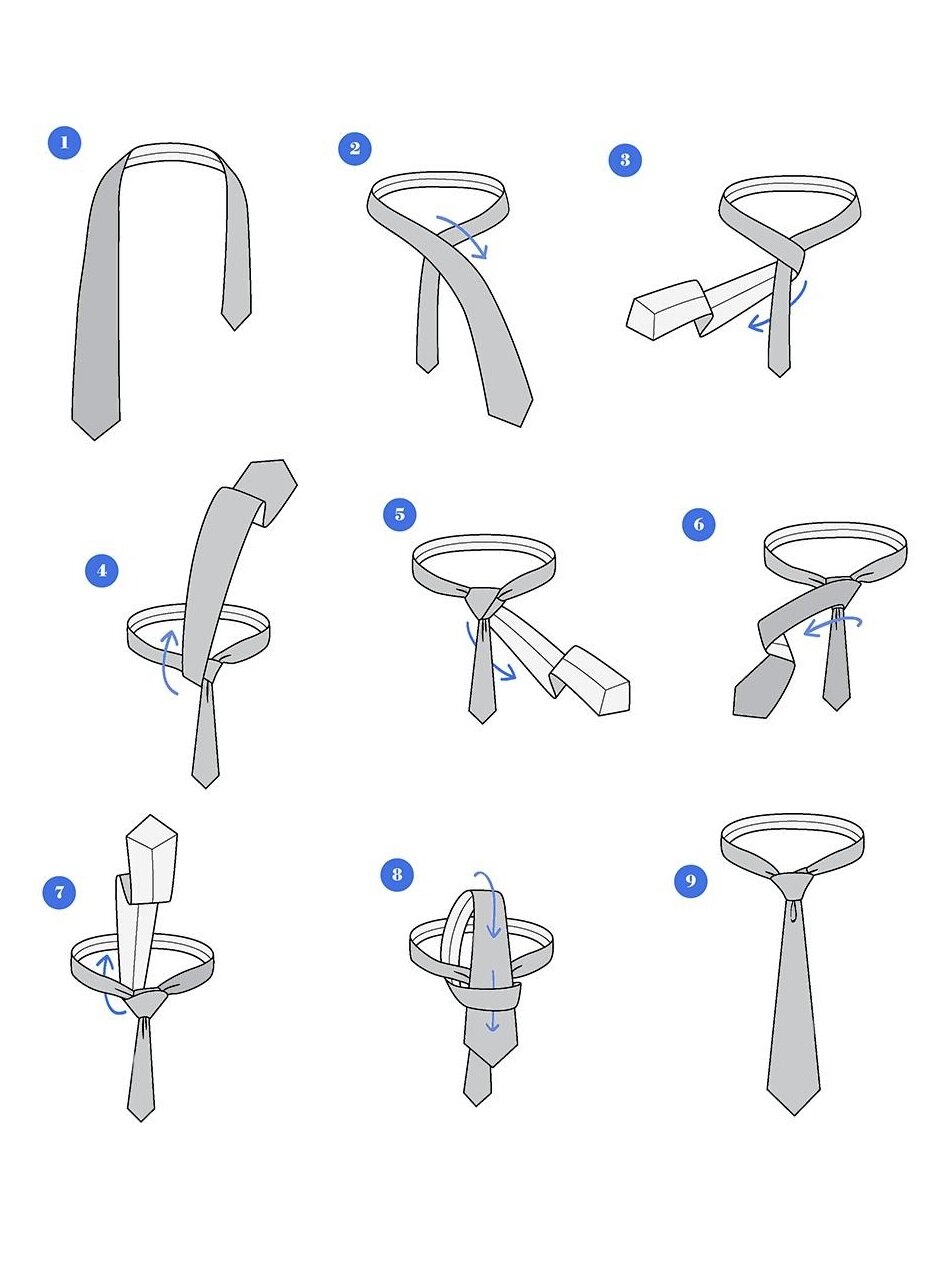 1

2

3

4

5

6

7

8

9