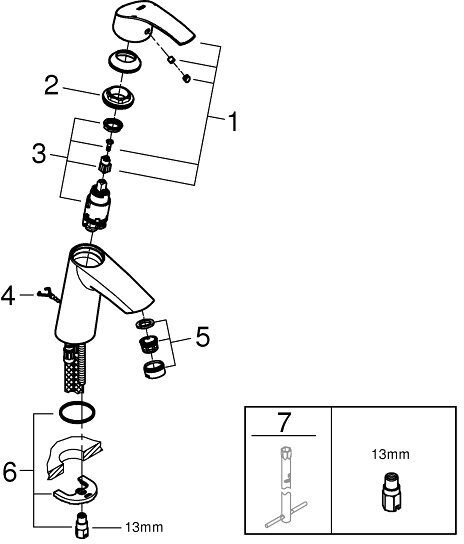 2
1
3
4
5
6
13mm
7
13mm