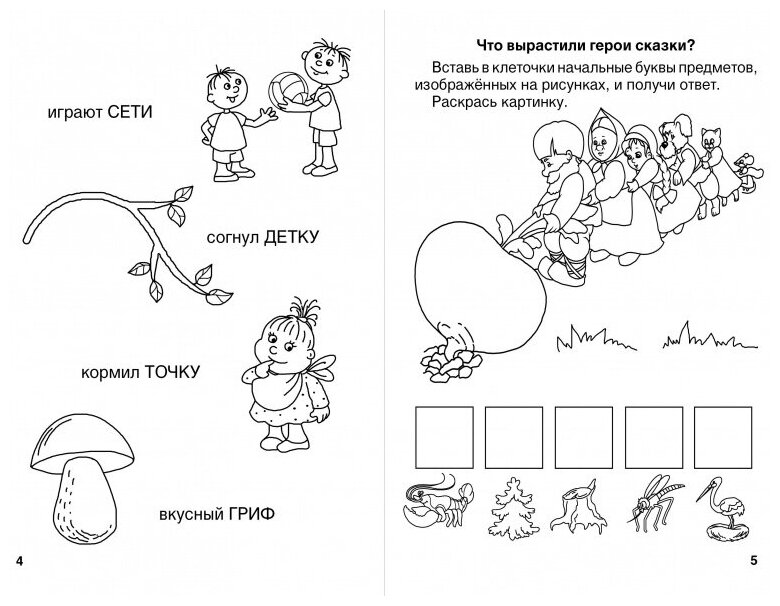 играют СЕТИ

согнул ДЕТКУ

кормил ТОЧКУ

вкусный ГРИФ

4

Что вырастили герои сказки?

Вставь в клеточки начальные буквы предметов, изображённых на рисунках, и получи ответ.
Раскрась картинку.

5