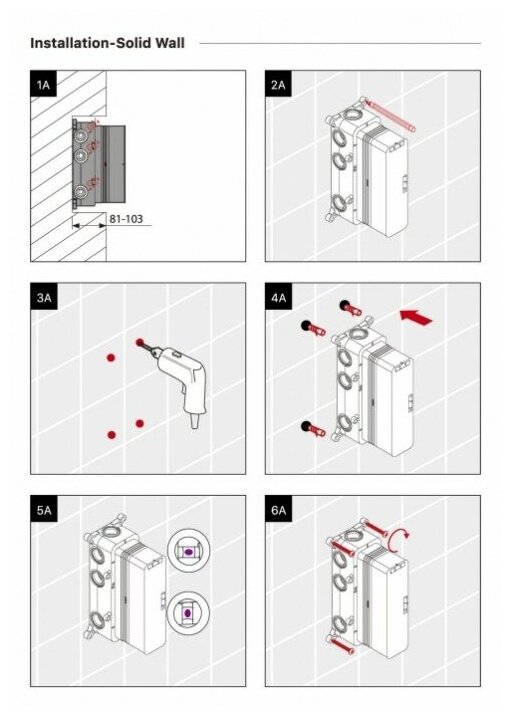 Installation-Solid Wall

1A

81-103

2A

3A

4A

5A

6A