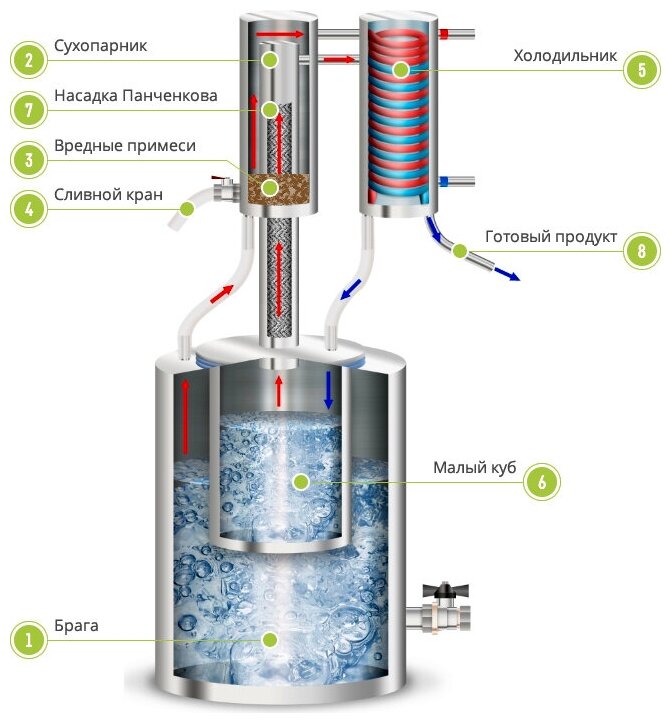 2 Сухопарник

7 Насадка Панченкова

3 Вредные примеси

4 Сливной кран

Холодильник 5

Готовый продукт 8

Малый куб 6

1 Брага