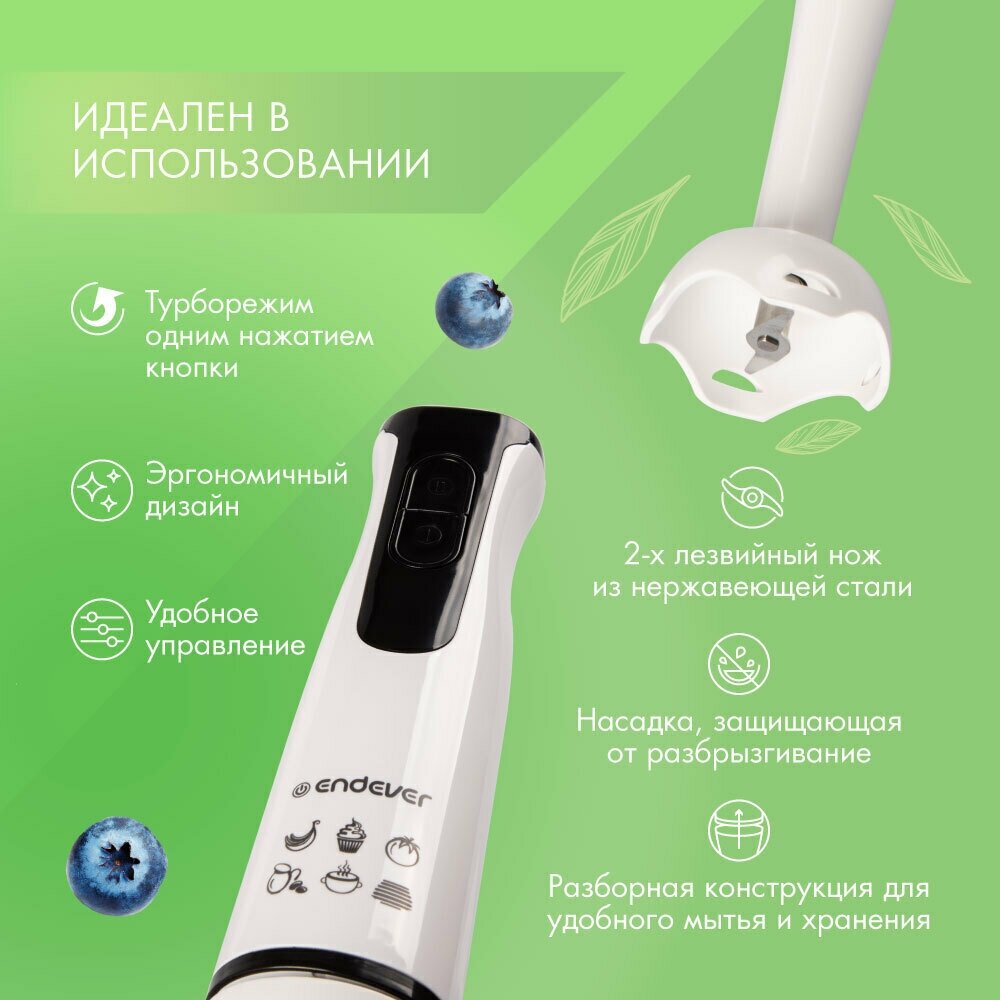 ИДЕАЛЕН В ИСПОЛЬЗОВАНИИ

Турборежим одним нажатием кнопки

Эргономичный дизайн

Удобное управление

ENDEVER

2-х лезвийный нож из нержавеющей стали

Насадка, защищающая от разбрызгивание

Разборная конструкция для удобного мытья и хранения