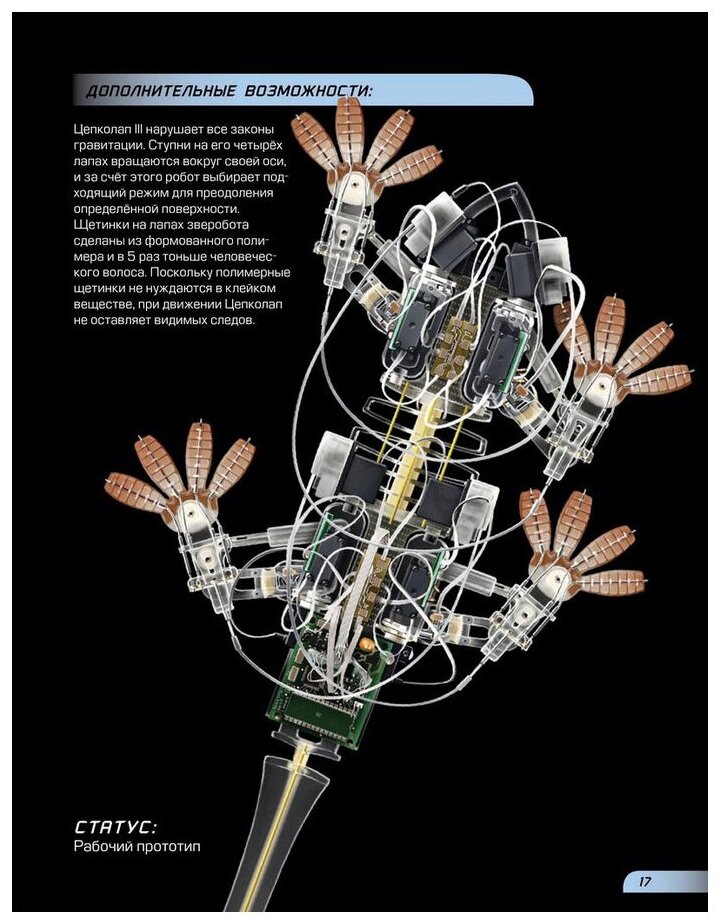 ДОПОЛНИТЕЛЬНЫЕ ВОЗМОЖНОСТИ:

Цепколап III нарушает все законы гравитации. Ступни на его четырёх лапах вращаются вокруг своей оси, и за счёт этого робот выбирает подходящий режим для преодоления определённой поверхности. Щетинки на лапах зверобота сделаны из формованного полимера и в 5 раз тоньше человеческого волоса. Поскольку полимерные щетинки не нуждаются в клейком веществе, при движении Цепколап не оставляет видимых следов.

СТАТУС:
Рабочий прототип

17