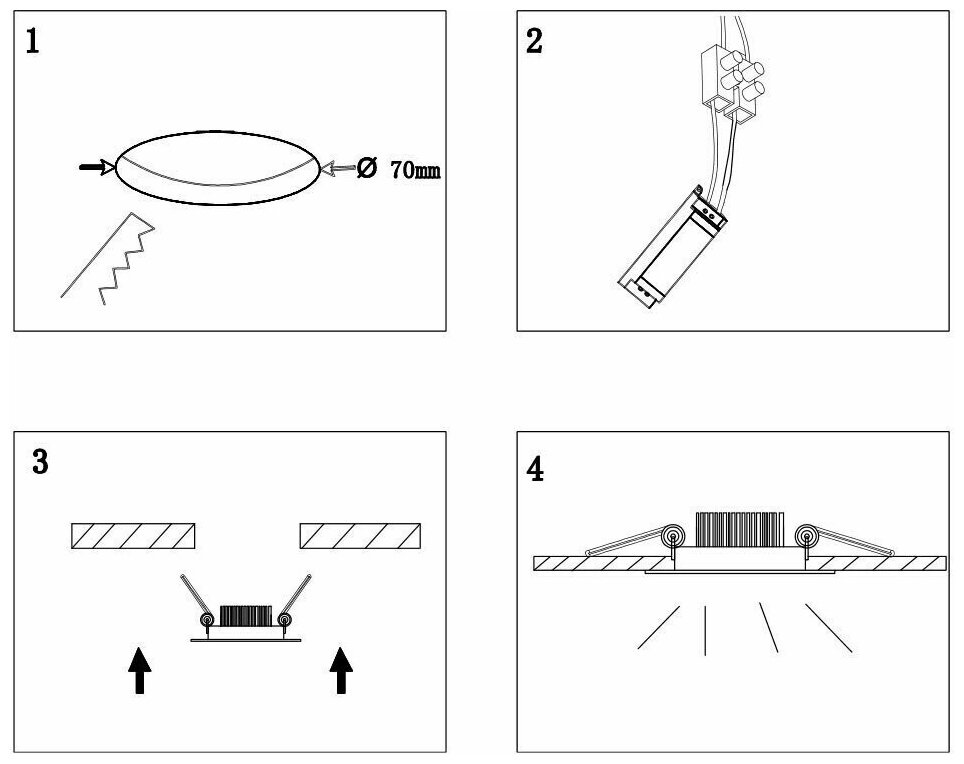 1

Ø 70mm

2

3

4