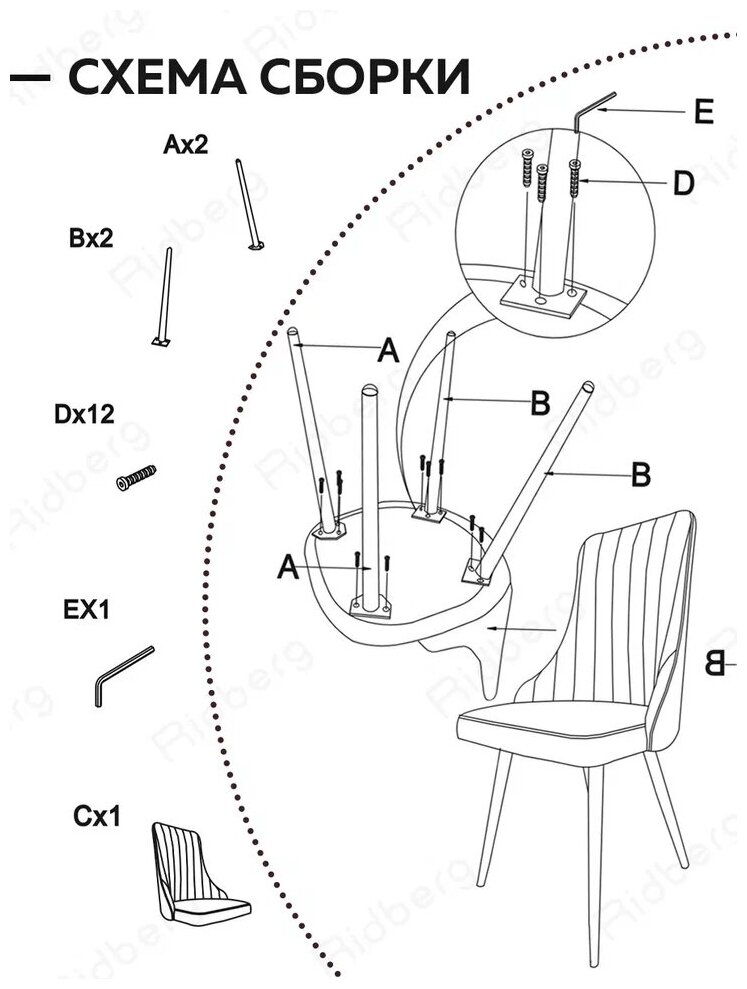 — СХЕМА СБОРКИ

Ax2

Bx2

Dx12

EX1

Cx1

E

D

A

B

B

A

B

Ridberg