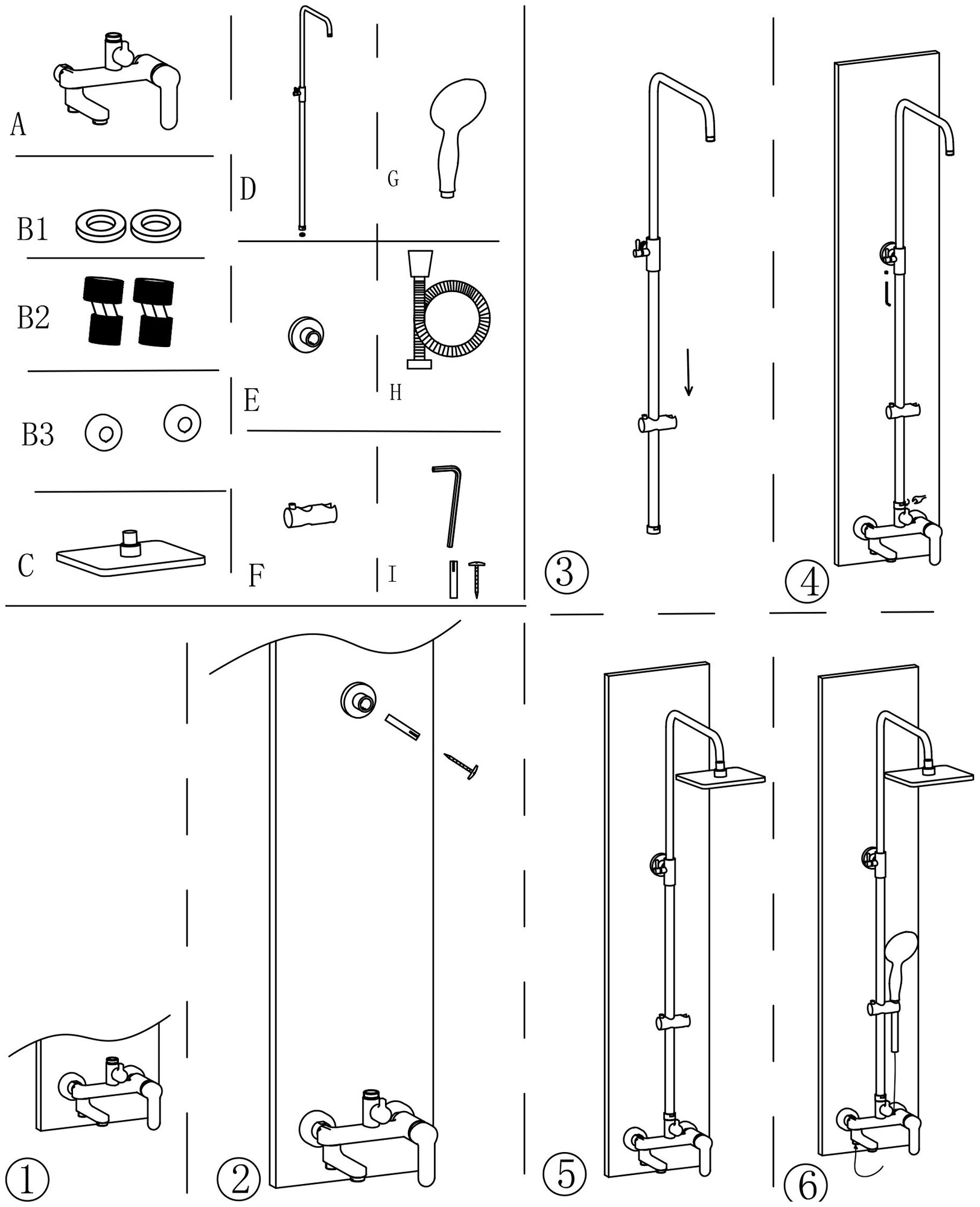 A

B1

B2

B3

C

D

E

F

G

H

I

③

④

①

②

⑤

⑥