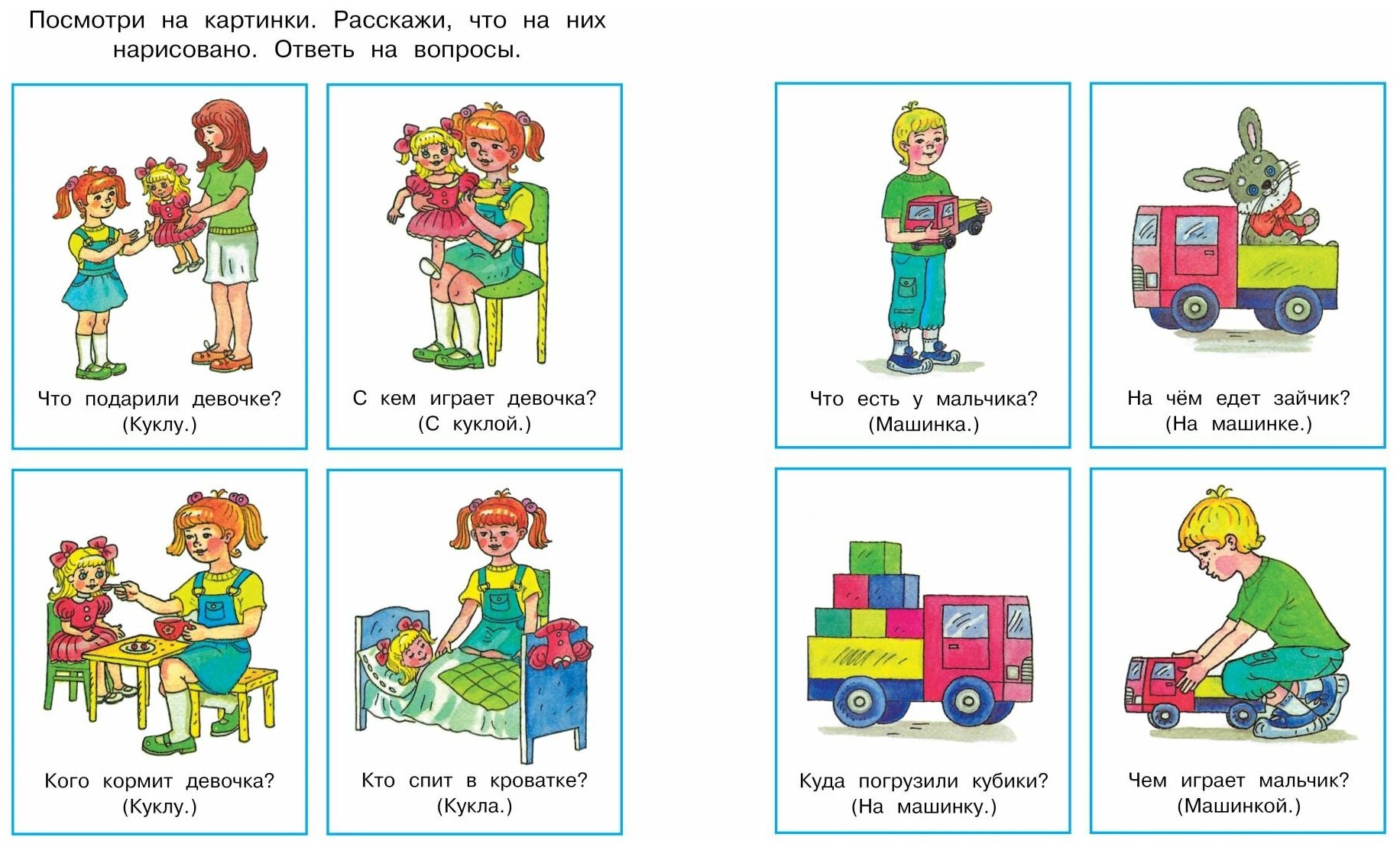 Посмотри на картинки. Расскажи, что на них нарисовано. Ответь на вопросы.

Что подарили девочке?
(Куклу.)

С кем играет девочка?
(С куклой.)

Кого кормит девочка?
(Куклу.)

Кто спит в кроватке?
(Кукла.)

Что есть у мальчика?
(Машинка.)

На чём едет зайчик?
(На машинке.)

Куда погрузили кубики?
(На машинку.)

Чем играет мальчик?
(Машинкой.)