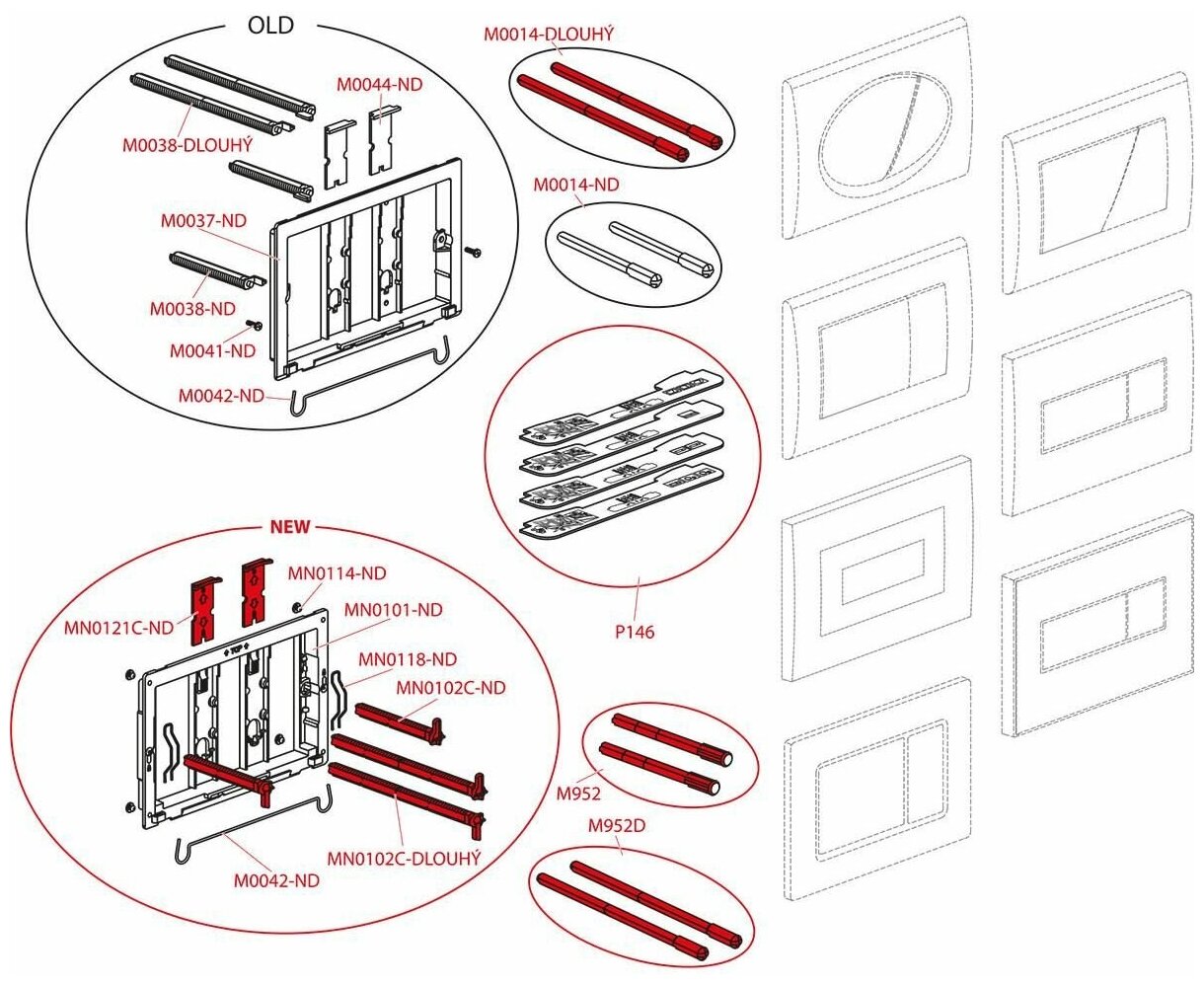 OLD

M0044-ND

M0038-DLOUHÝ

M0037-ND

M0038-ND

M0041-ND

M0042-ND

M0014-DLOUHÝ

M0014-ND

P146

NEW

MN0114-ND

MN0121C-ND

MN0101-ND

MN0118-ND

MN0102C-ND

MN0102C-DLOUHÝ

M0042-ND

M952

M952D