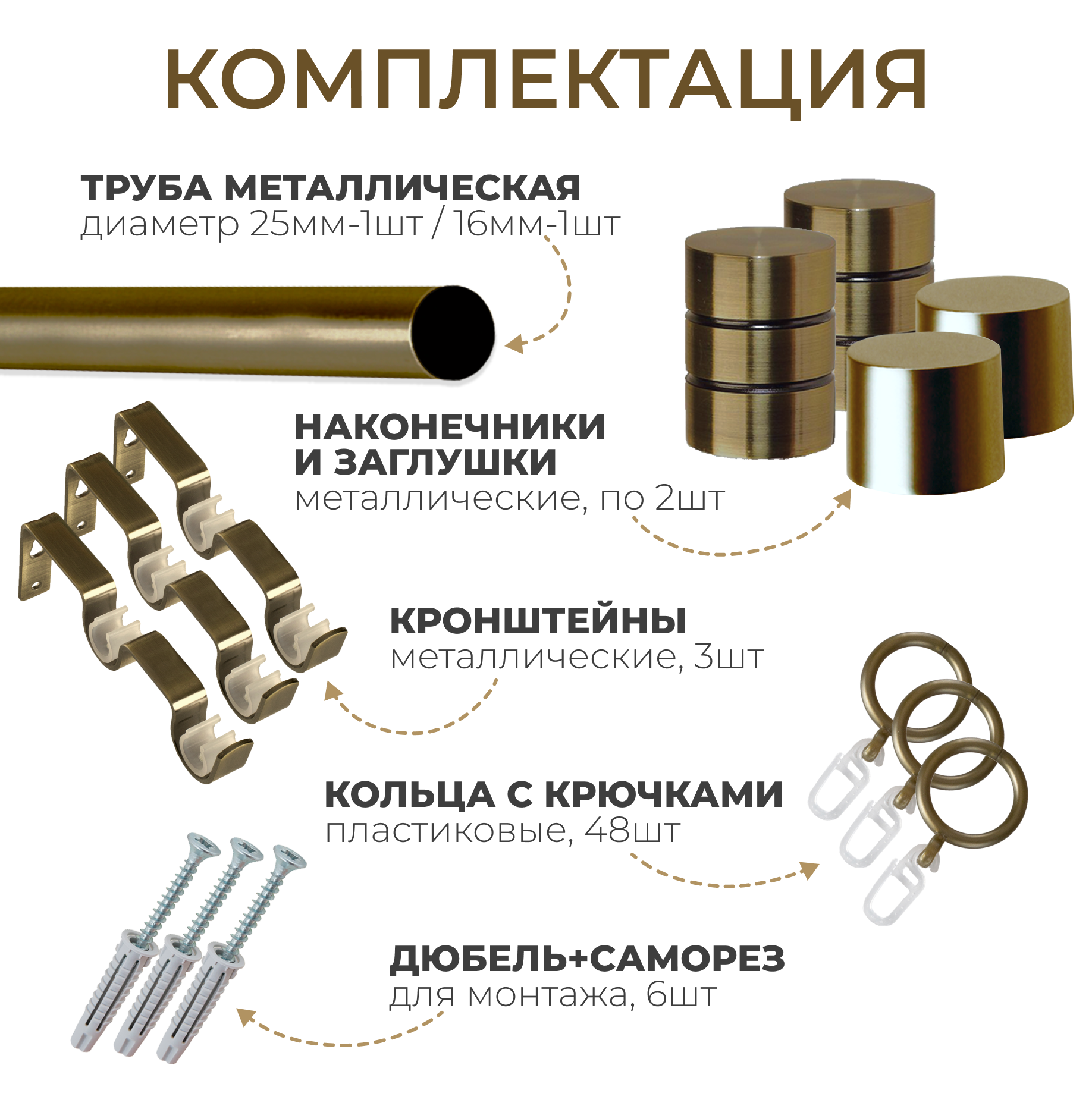 КОМПЛЕКТАЦИЯ

ТРУБА МЕТАЛЛИЧЕСКАЯ
диаметр 25мм-1шт / 16мм-1шт

НАКОНЕЧНИКИ И ЗАГЛУШКИ
металлические, по 2шт

КРОНШТЕЙНЫ
металлические, 3шт

КОЛЬЦА С КРЮЧКАМИ
пластиковые, 48шт

ДЮБЕЛЬ+САМОРЕЗ
для монтажа, 6шт