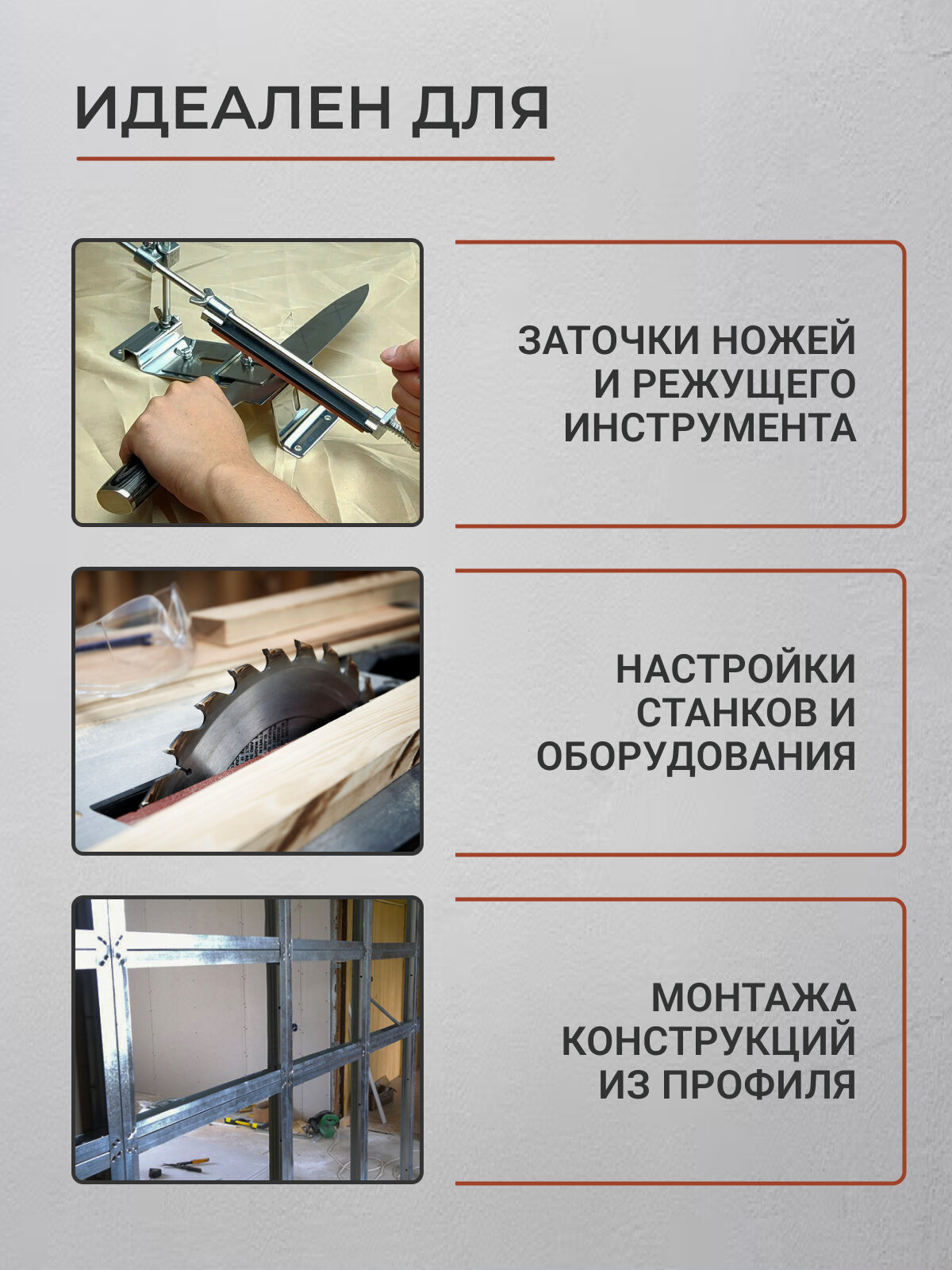 ИДЕАЛЕН ДЛЯ

ЗАТОЧКИ НОЖЕЙ И РЕЖУЩЕГО ИНСТРУМЕНТА

НАСТРОЙКИ СТАНКОВ И ОБОРУДОВАНИЯ

МОНТАЖА КОНСТРУКЦИЙ ИЗ ПРОФИЛЯ