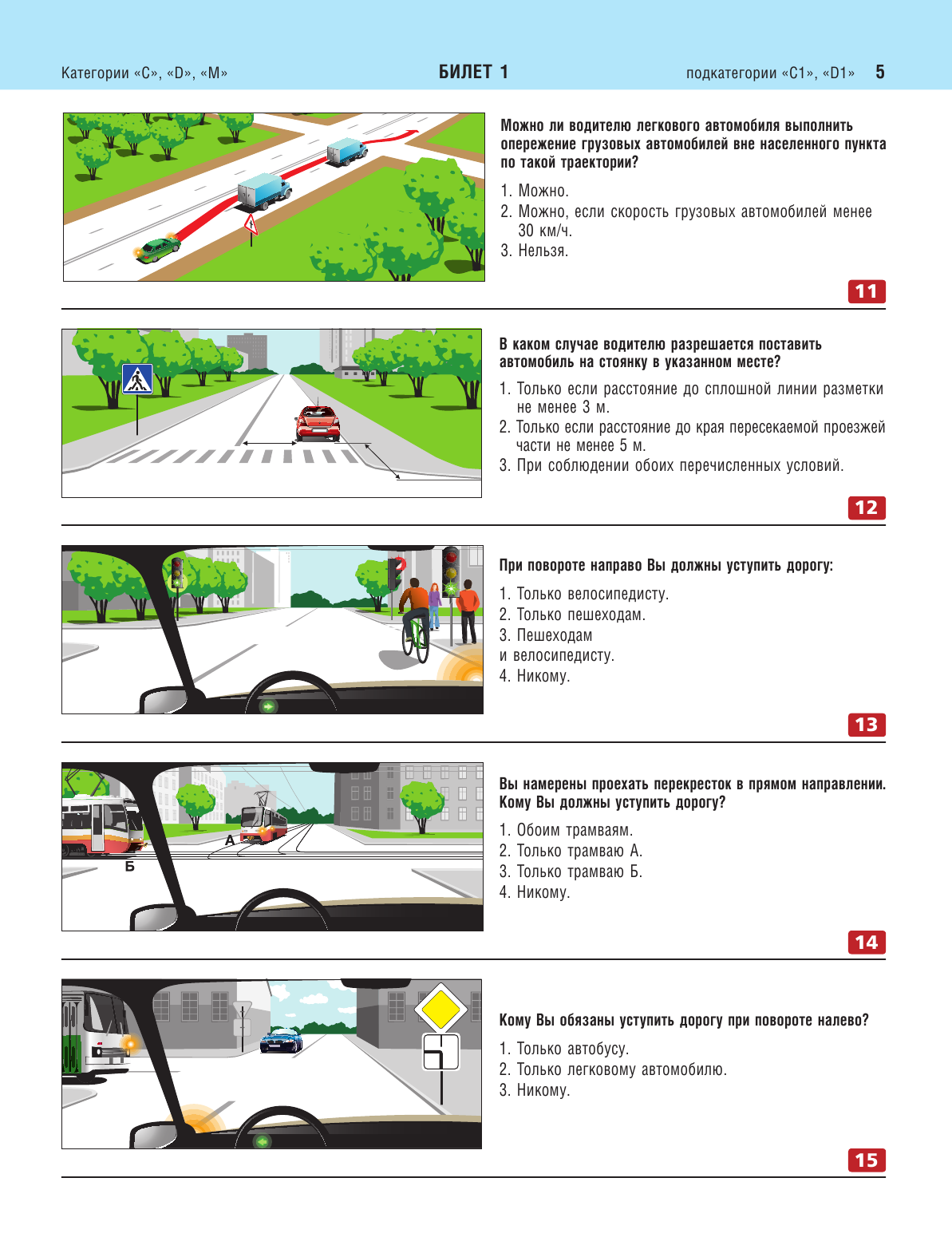 Категории «C», «D», «M» БИЛЕТ 1 подкатегории «C1», «D1» 5

Можно ли водителю легкового автомобиля выполнить опережение грузовых автомобилей вне населенного пункта по такой траектории?

1. Можно.
2. Можно, если скорость грузовых автомобилей менее 30 км/ч.
3. Нельзя.

11

В каком случае водителю разрешается поставить автомобиль на стоянку в указанном месте?

1. Только если расстояние до сплошной линии разметки не менее 3 м.
2. Только если расстояние до края пересекаемой проезжей части не менее 5 м.
3. При соблюдении обоих перечисленных условий.

12

При повороте направо Вы должны уступить дорогу:

1. Только велосипедисту.
2. Только пешеходам.
3. Пешеходам
и велосипедисту.
4. Никому.

13

А
Б

Вы намерены проехать перекресток в прямом направлении. Кому Вы должны уступить дорогу?

1. Обоим трамваям.
2. Только трамваю А.
3. Только трамваю Б.
4. Никому.

14

Кому Вы обязаны уступить дорогу при повороте налево?

1. Только автобусу.
2. Только легковому автомобилю.
3. Никому.

15