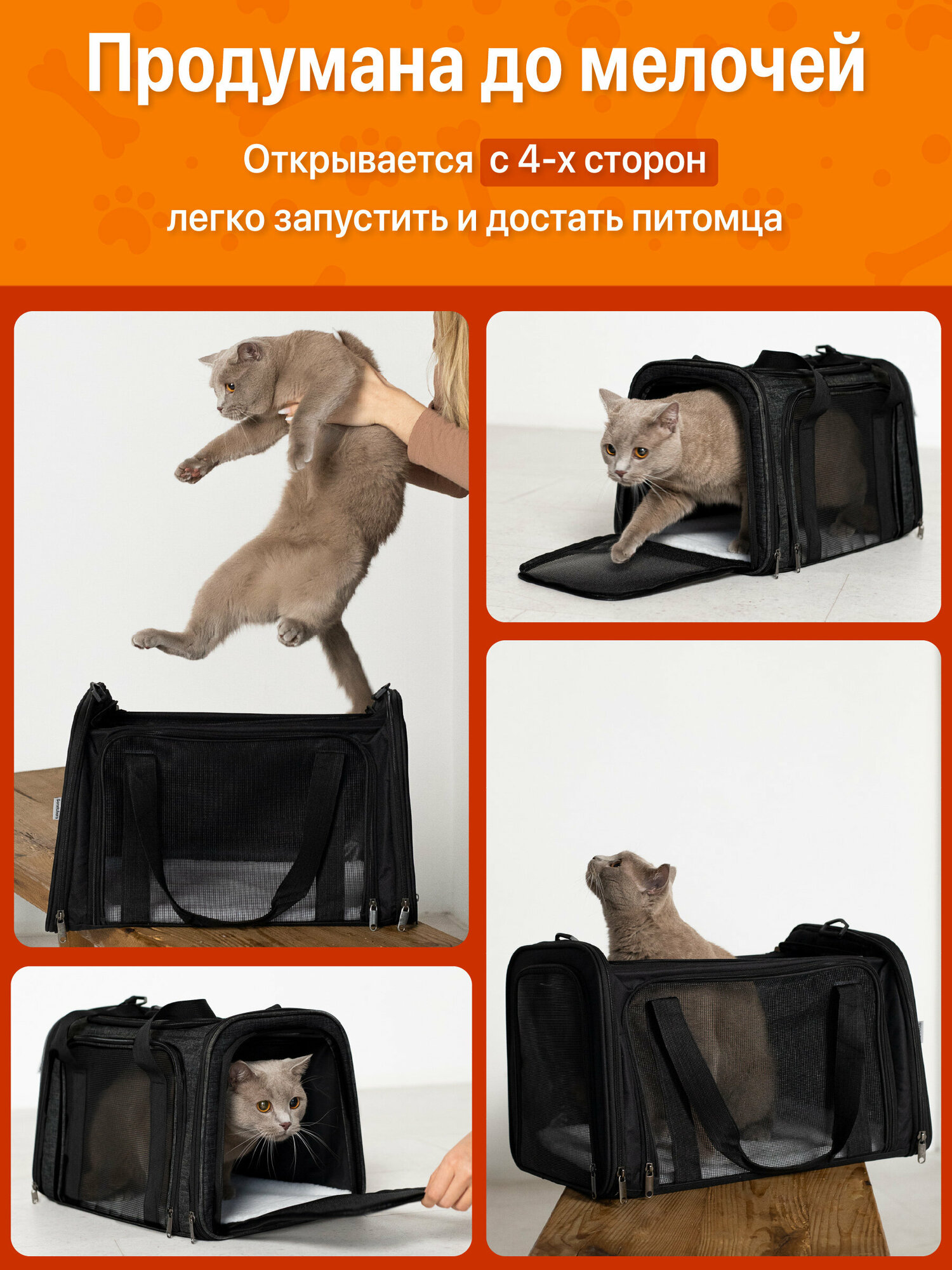 Продумана до мелочей

Открывается с 4-х сторон

легко запустить и достать питомца