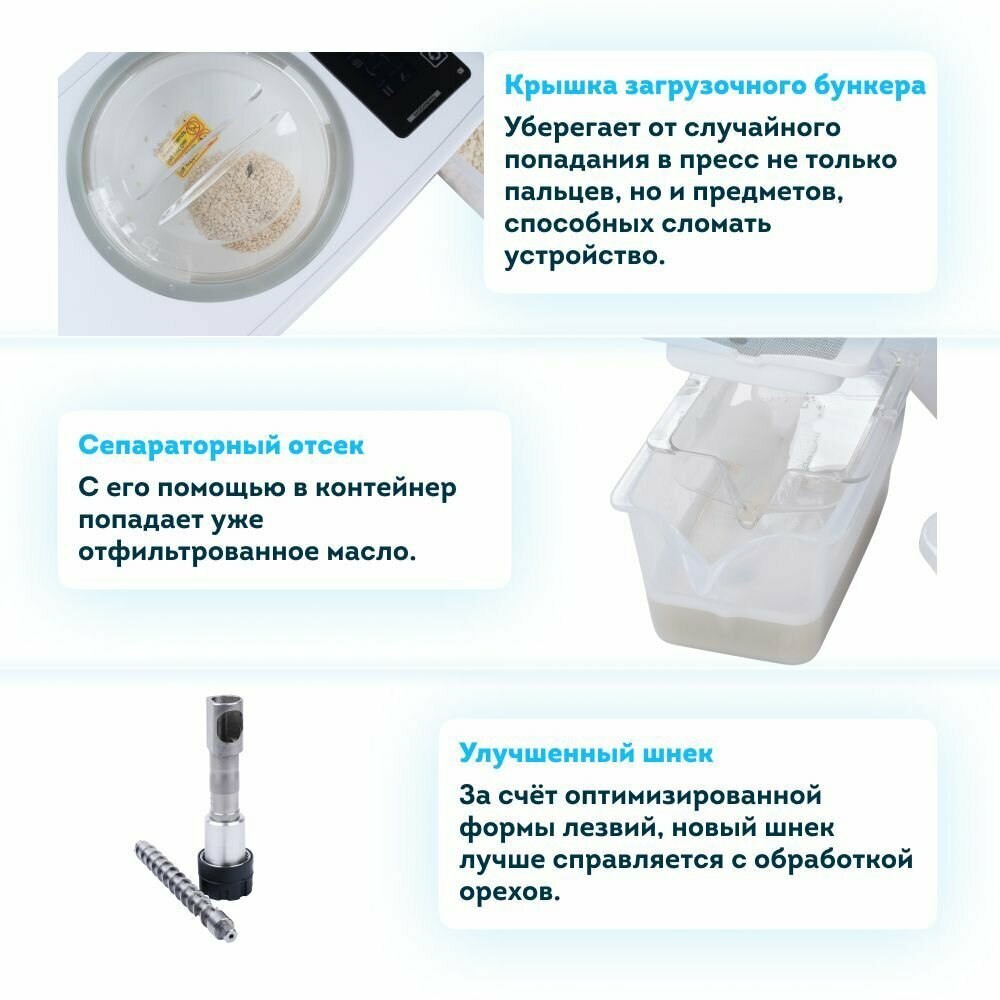 Крышка загрузочного бункера

Уберегает от случайного попадания в пресс не только пальцев, но и предметов, способных сломать устройство.

Сепараторный отсек

С его помощью в контейнер попадает уже отфильтрованное масло.

Улучшенный шнек

За счёт оптимизированной формы лезвий, новый шнек лучше справляется с обработкой орехов.