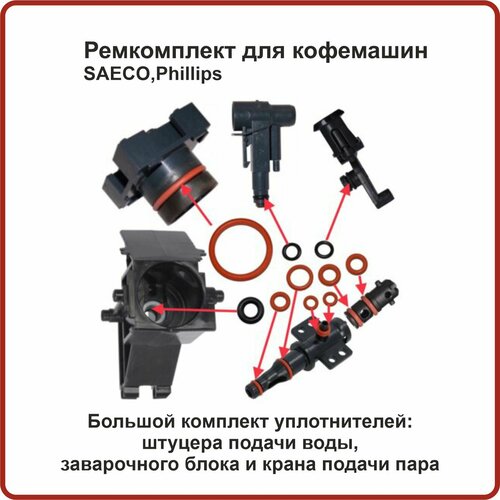 Ремкомплект для кофемашин
SAECO,Phillips

Большой комплект уплотнителей:
штуцера подачи воды,
заварочного блока и крана подачи пара