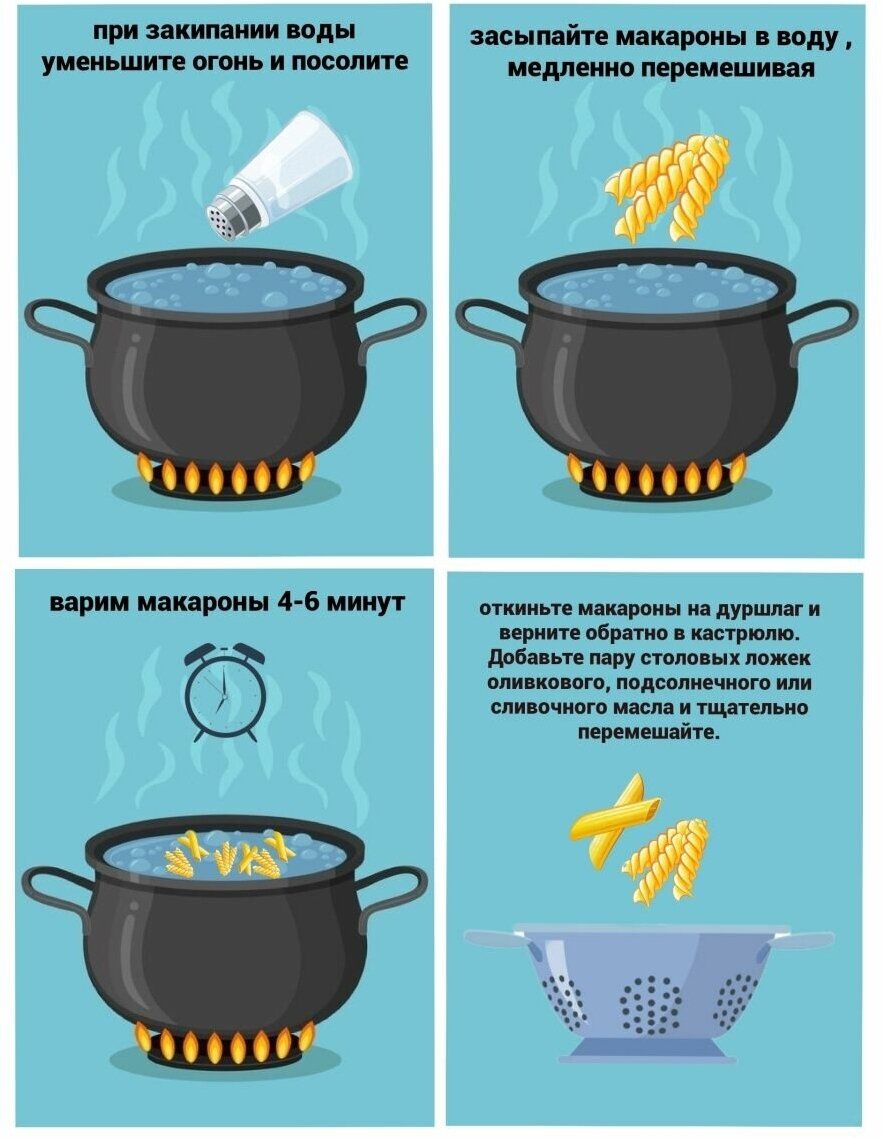 при закипании воды уменьшите огонь и посолите

засыпайте макароны в воду , медленно перемешивая

варим макароны 4-6 минут

откиньте макароны на дуршлаг и верните обратно в кастрюлю. Добавьте пару столовых ложек оливкового, подсолнечного или сливочного масла и тщательно перемешайте.