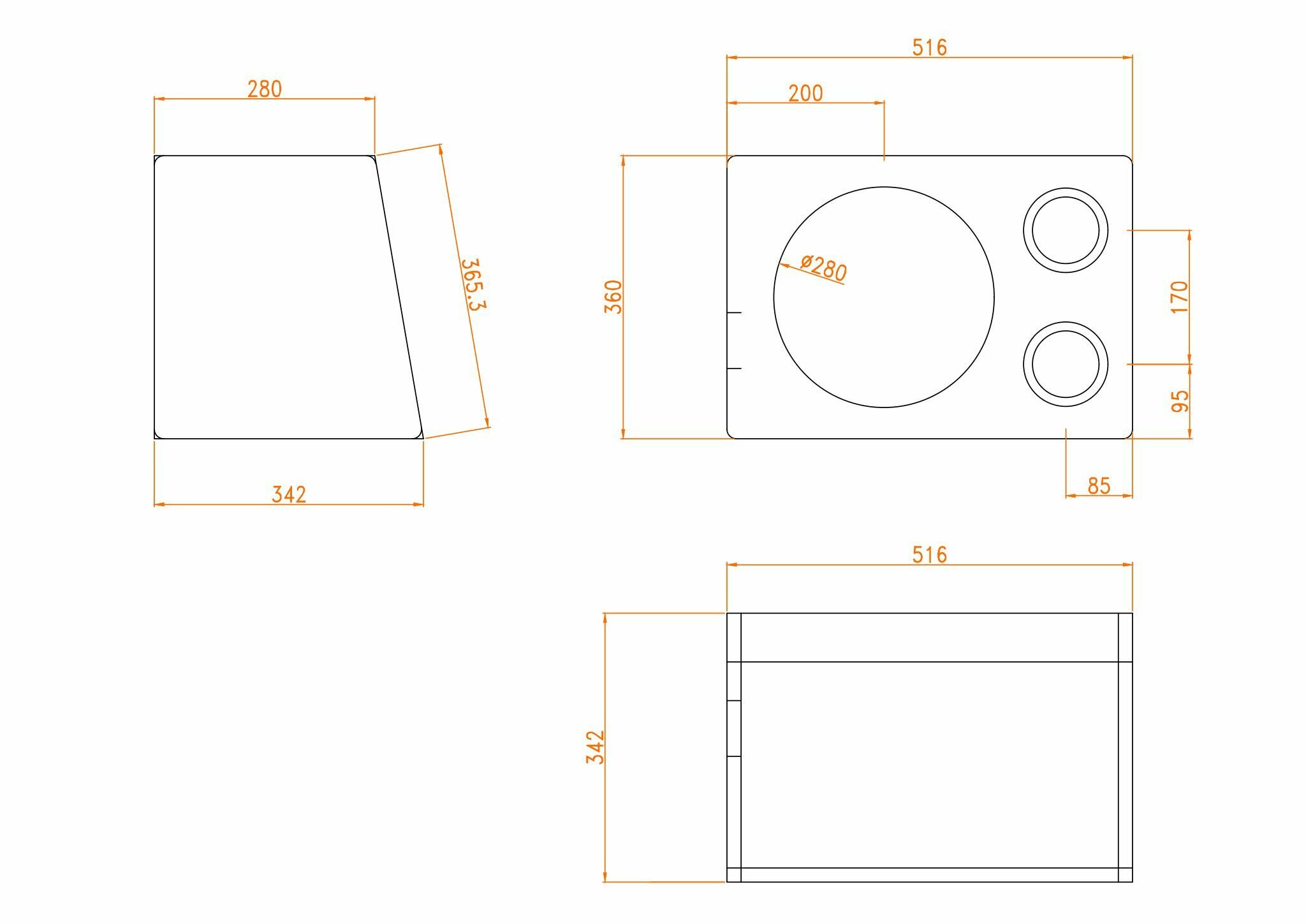 280

365.3

342

516

200

360

ø280

170

95

85

516

342