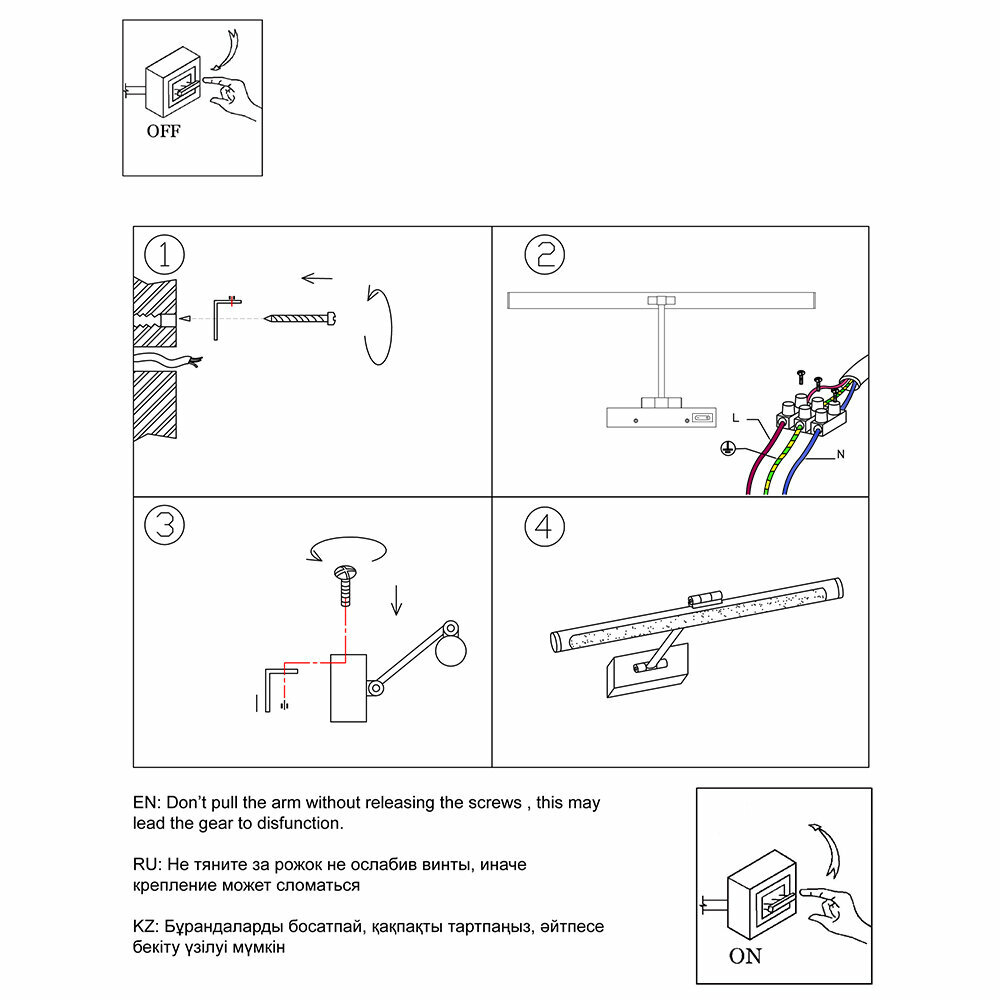 OFF

1

2

L

N

3

4

EN: Don't pull the arm without releasing the screws , this may lead the gear to disfunction.

RU: Не тяните за рожок не ослабив винты, иначе крепление может сломаться

KZ: Бұрандаларды босатпай, қақпақты тартпаңыз, әйтпесе бекіту үзілуі мүмкін

ON