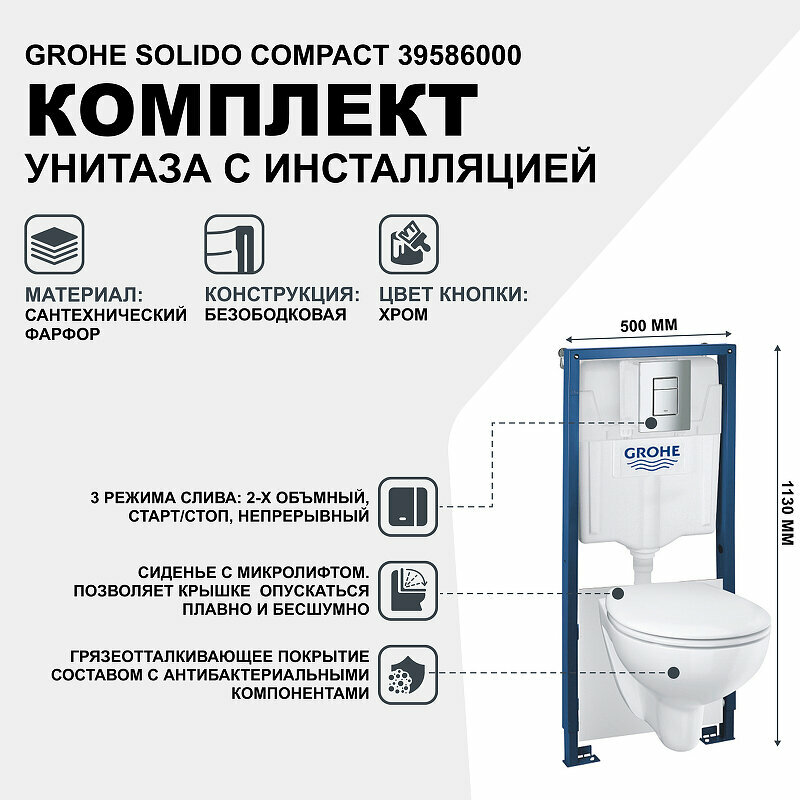 GROHE SOLIDO COMPACT 39586000

КОМПЛЕКТ

УНИТАЗА С ИНСТАЛЛЯЦИЕЙ

МАТЕРИАЛ: САНТЕХНИЧЕСКИЙ ФАРФОР

КОНСТРУКЦИЯ: БЕЗОБОДКОВАЯ

ЦВЕТ КНОПКИ: ХРОМ

500 ММ

1130 ММ

GROHE

3 РЕЖИМА СЛИВА: 2-Х ОБЪМНЫЙ, СТАРТ/СТОП, НЕПРЕРЫВНЫЙ

СИДЕНЬЕ С МИКРОЛИФТОМ. ПОЗВОЛЯЕТ КРЫШКЕ ОПУСКАТЬСЯ ПЛАВНО И БЕСШУМНО

ГРЯЗЕОТТАЛКИВАЮЩЕЕ ПОКРЫТИЕ СОСТАВОМ С АНТИБАКТЕРИАЛЬНЫМИ КОМПОНЕНТАМИ