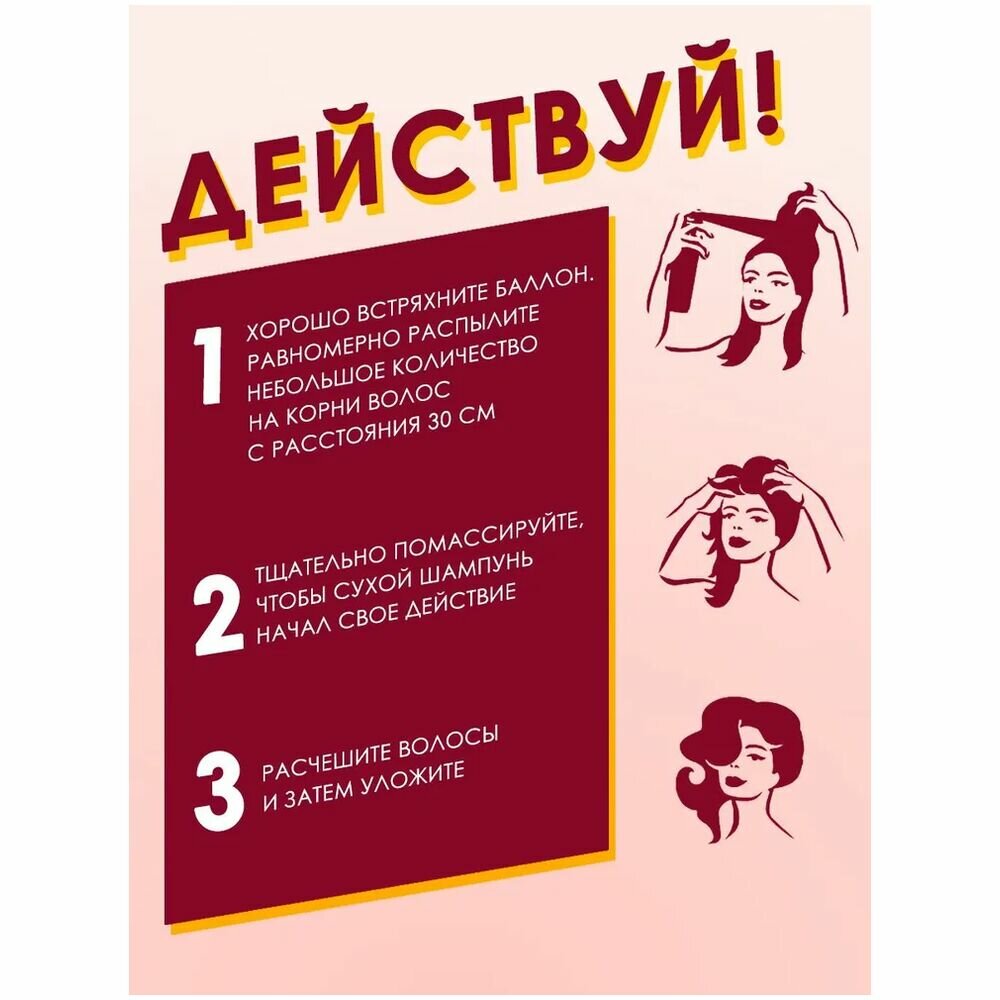 ДЕЙСТВУЙ!

1 ХОРОШО ВСТРЯХНИТЕ БАЛЛОН. РАВНОМЕРНО РАСПЫЛИТЕ НЕБОЛЬШОЕ КОЛИЧЕСТВО НА КОРНИ ВОЛОС С РАССТОЯНИЯ 30 СМ

2 ТЩАТЕЛЬНО ПОМАССИРУЙТЕ, ЧТОБЫ СУХОЙ ШАМПУНЬ НАЧАЛ СВОЕ ДЕЙСТВИЕ

3 РАСЧЕШИТЕ ВОЛОСЫ И ЗАТЕМ УЛОЖИТЕ