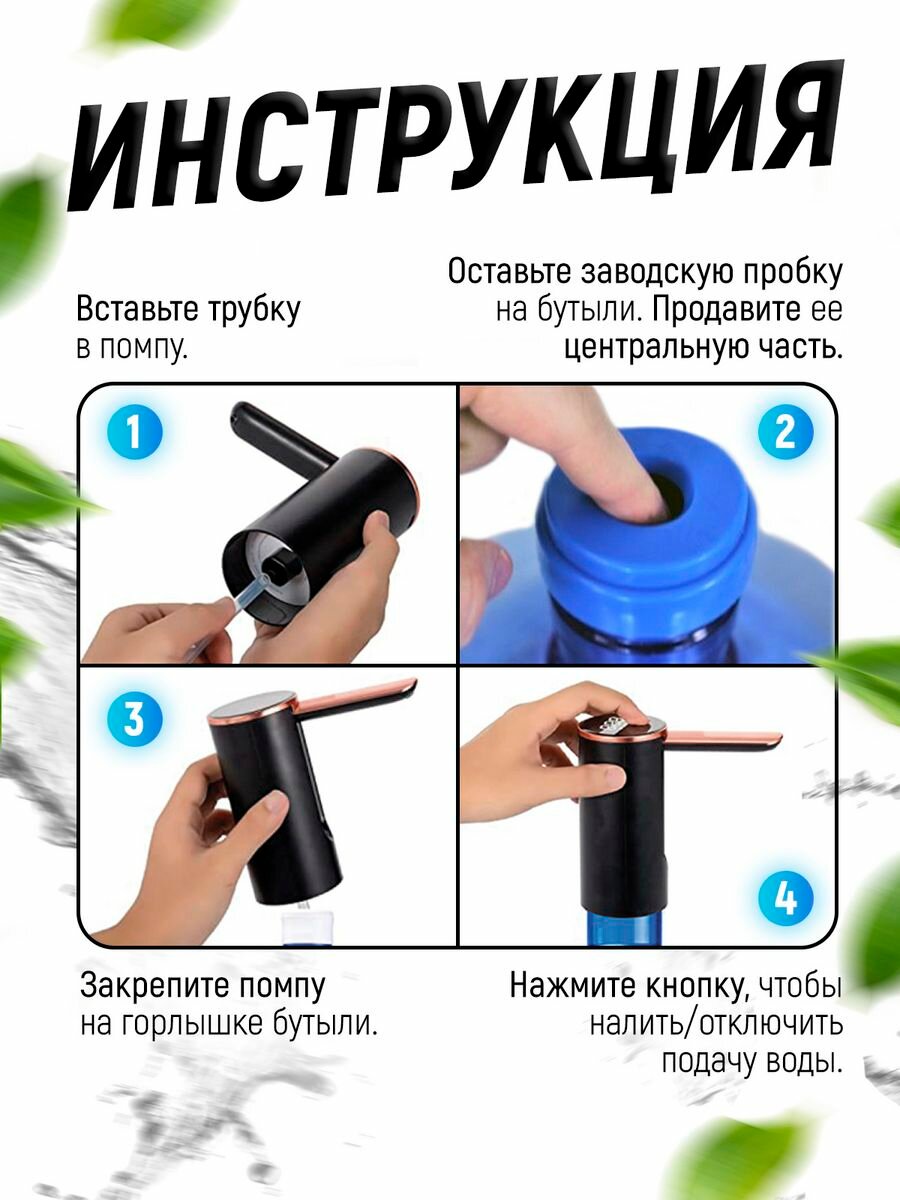 ИНСТРУКЦИЯ

Вставьте трубку в помпу.

Оставьте заводскую пробку на бутыли. Продавите ее центральную часть.

1

2

3

4

Закрепите помпу на горлышке бутыли.

Нажмите кнопку, чтобы налить/отключить подачу воды.