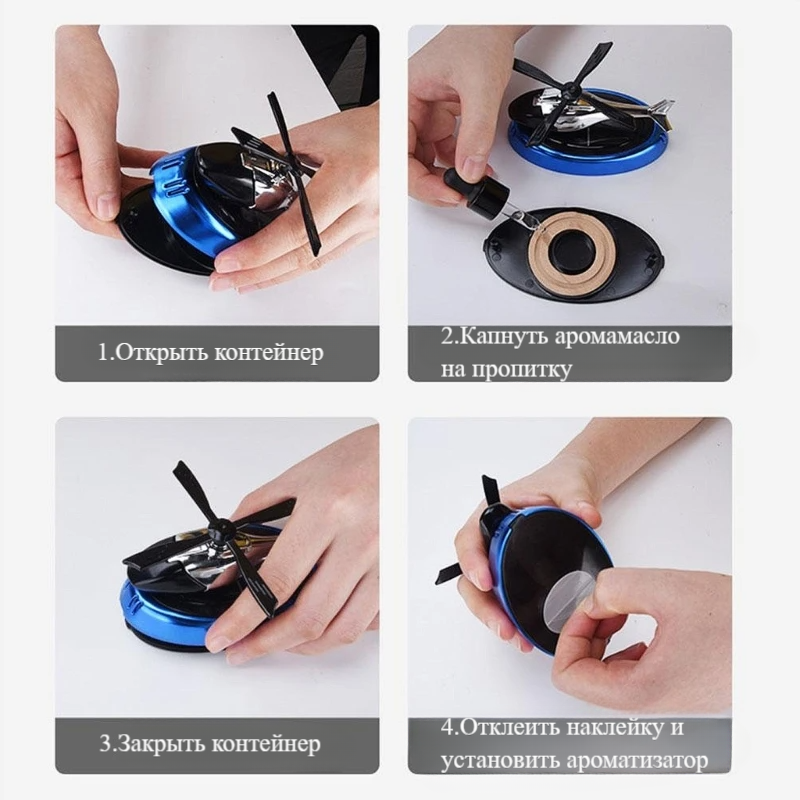 1.Открыть контейнер

2.Капнуть аромамасло на пропитку

3.Закрыть контейнер

4.Отклеить наклейку и установить ароматизатор