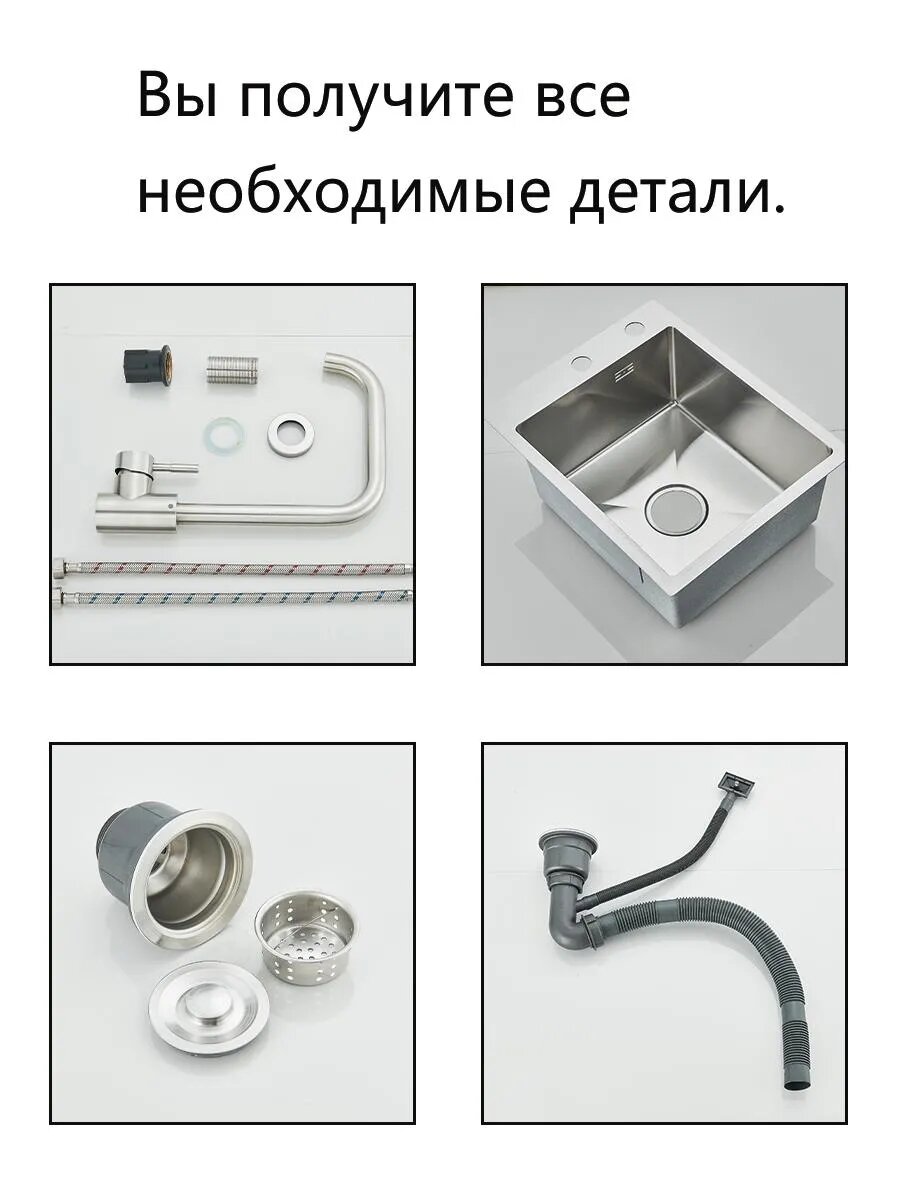 Вы получите все необходимые детали.