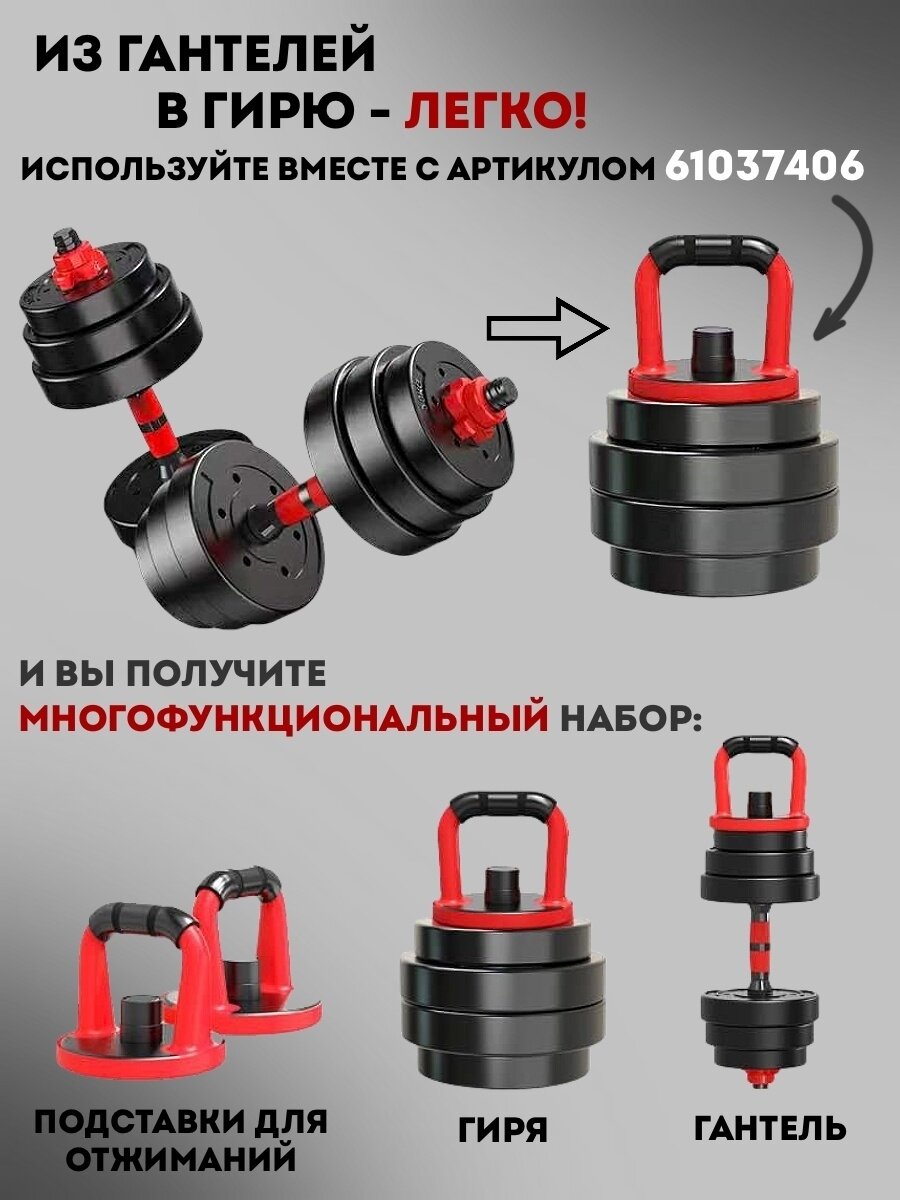 ИЗ ГАНТЕЛЕЙ
В ГИРЮ - ЛЕГКО!
ИСПОЛЬЗУЙТЕ ВМЕСТЕ С АРТИКУЛОМ 61037406

И ВЫ ПОЛУЧИТЕ
МНОГОФУНКЦИОНАЛЬНЫЙ НАБОР:

ПОДСТАВКИ ДЛЯ ОТЖИМАНИЙ

ГИРЯ

ГАНТЕЛЬ