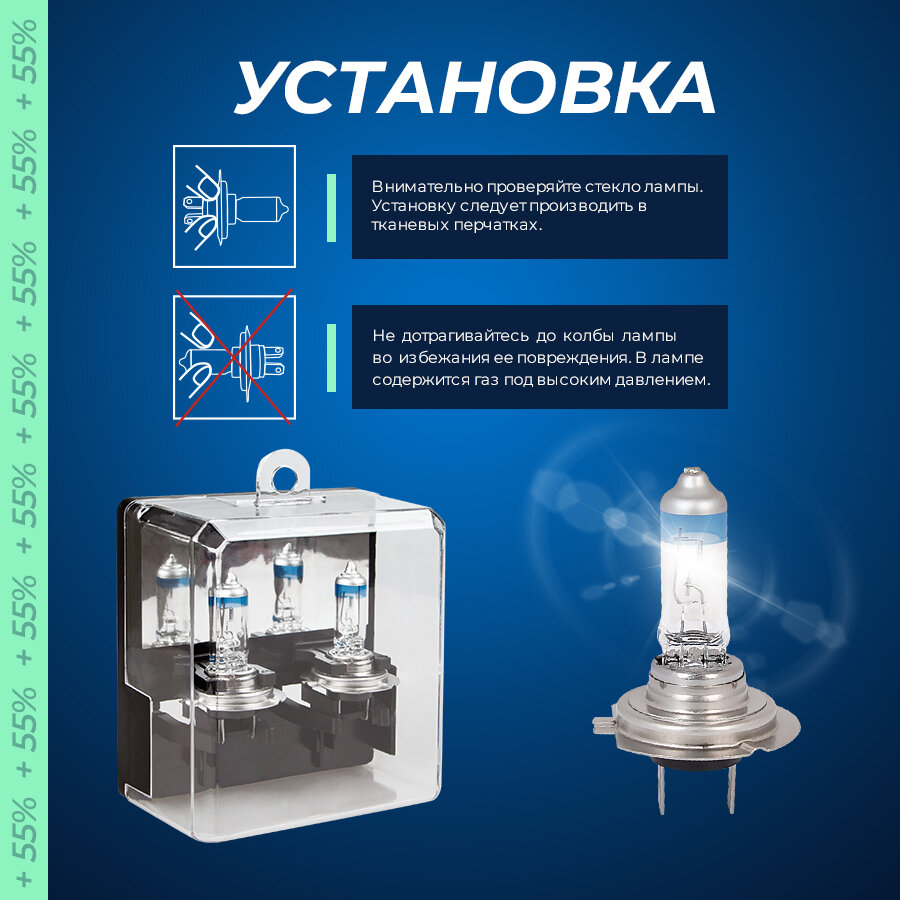 + 55% + 55% + 55% + 55% + 55% + 55% + 55% + 55%

УСТАНОВКА

Внимательно проверяйте стекло лампы. Установку следует производить в тканевых перчатках.

Не дотрагивайтесь до колбы лампы во избежания ее повреждения. В лампе содержится газ под высоким давлением.