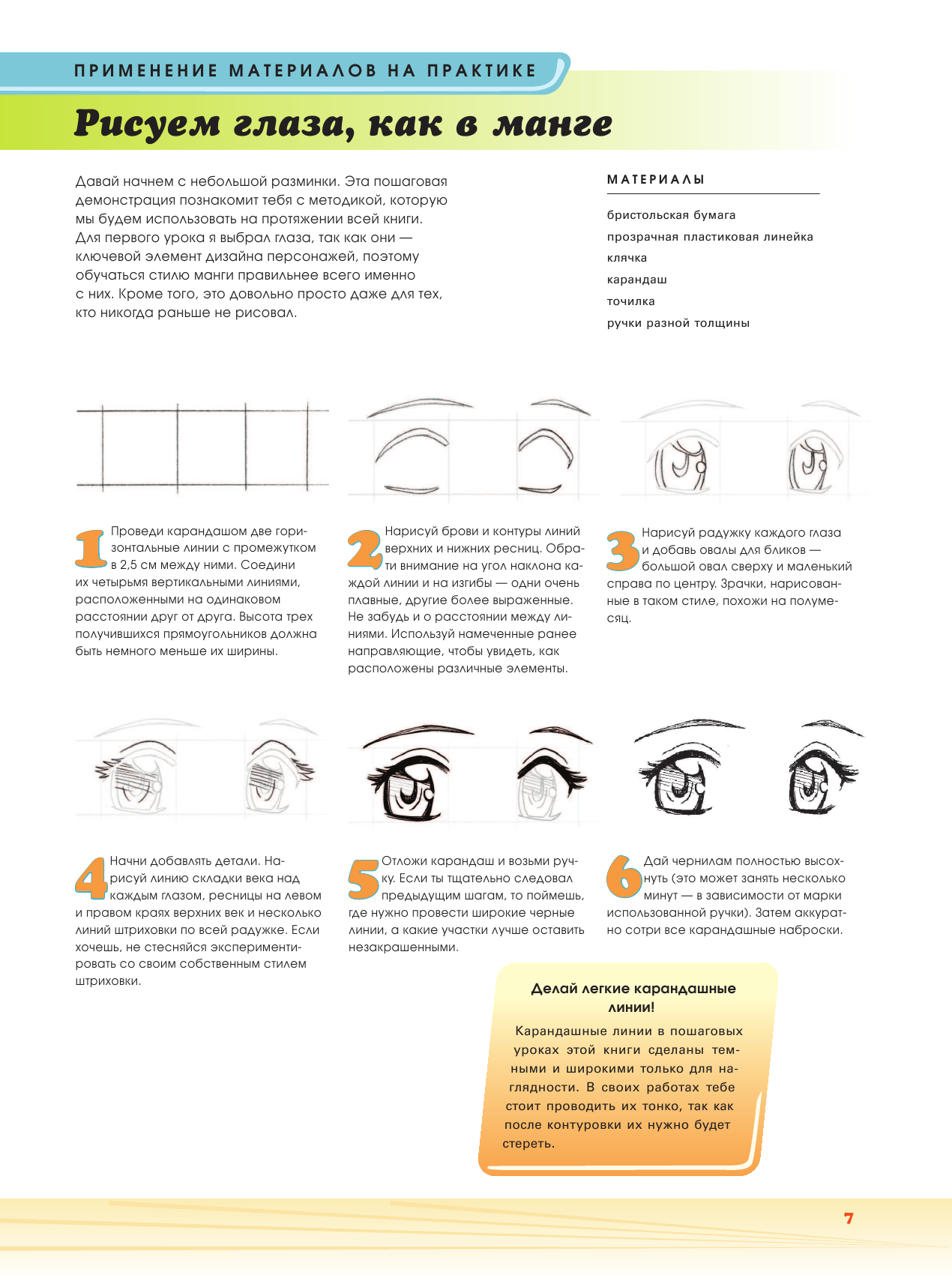 ПРИМЕНЕНИЕ МАТЕРИАЛОВ НА ПРАКТИКЕ

Рисуем глаза, как в манге

Давай начнем с небольшой разминки. Эта пошаговая демонстрация познакомит тебя с методикой, которую мы будем использовать на протяжении всей книги. Для первого урока я выбрал глаза, так как они — ключевой элемент дизайна персонажей, поэтому обучаться стилю манги правильнее всего именно с них. Кроме того, это довольно просто даже для тех, кто никогда раньше не рисовал.

МАТЕРИАЛЫ

бристольская бумага
прозрачная пластиковая линейка
клячка
карандаш
точилка
ручки разной толщины

1 Проведи карандашом две горизонтальные линии с промежутком в 2,5 см между ними. Соедини их четырьмя вертикальными линиями, расположенными на одинаковом расстоянии друг от друга. Высота трех получившихся прямоугольников должна быть немного меньше их ширины.

2 Нарисуй брови и контуры линий верхних и нижних ресниц. Обрати внимание на угол наклона каждой линии и на изгибы — одни очень плавные, другие более выраженные. Не забудь и о расстоянии между линиями. Используй намеченные ранее направляющие, чтобы увидеть, как расположены различные элементы.

3 Нарисуй радужку каждого глаза и добавь овалы для бликов — большой овал сверху и маленький справа по центру. Зрачки, нарисованные в таком стиле, похожи на полумесяц.

4 Начни добавлять детали. Нарисуй линию складки века над каждым глазом, ресницы на левом и правом краях верхних век и несколько линий штриховки по всей радужке. Если хочешь, не стесняйся экспериментировать со своим собственным стилем штриховки.

5 Отложи карандаш и возьми ручку. Если ты тщательно следовал предыдущим шагам, то поймешь, где нужно провести широкие черные линии, а какие участки лучше оставить незакрашенными.

6 Дай чернилам полностью высохнуть (это может занять несколько минут — в зависимости от марки использованной ручки). Затем аккуратно сотри все карандашные наброски.

Делай легкие карандашные линии!

Карандашные линии в пошаговых уроках этой книги сделаны темными и широкими только для наглядности. В своих работах тебе стоит проводить их тонко, так как после контуровки их нужно будет стереть.

7