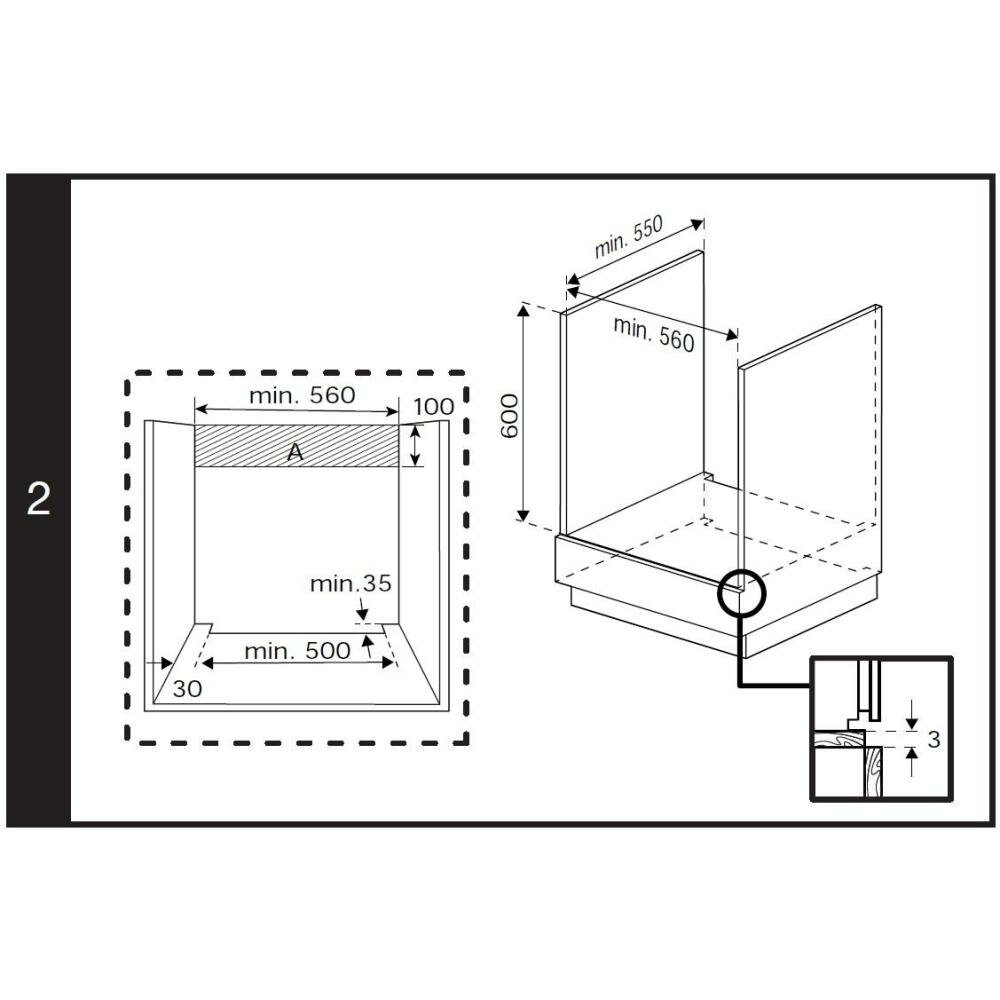 2

min. 560
100
A
min.35
min. 500
30

min. 550
min. 560
600

3