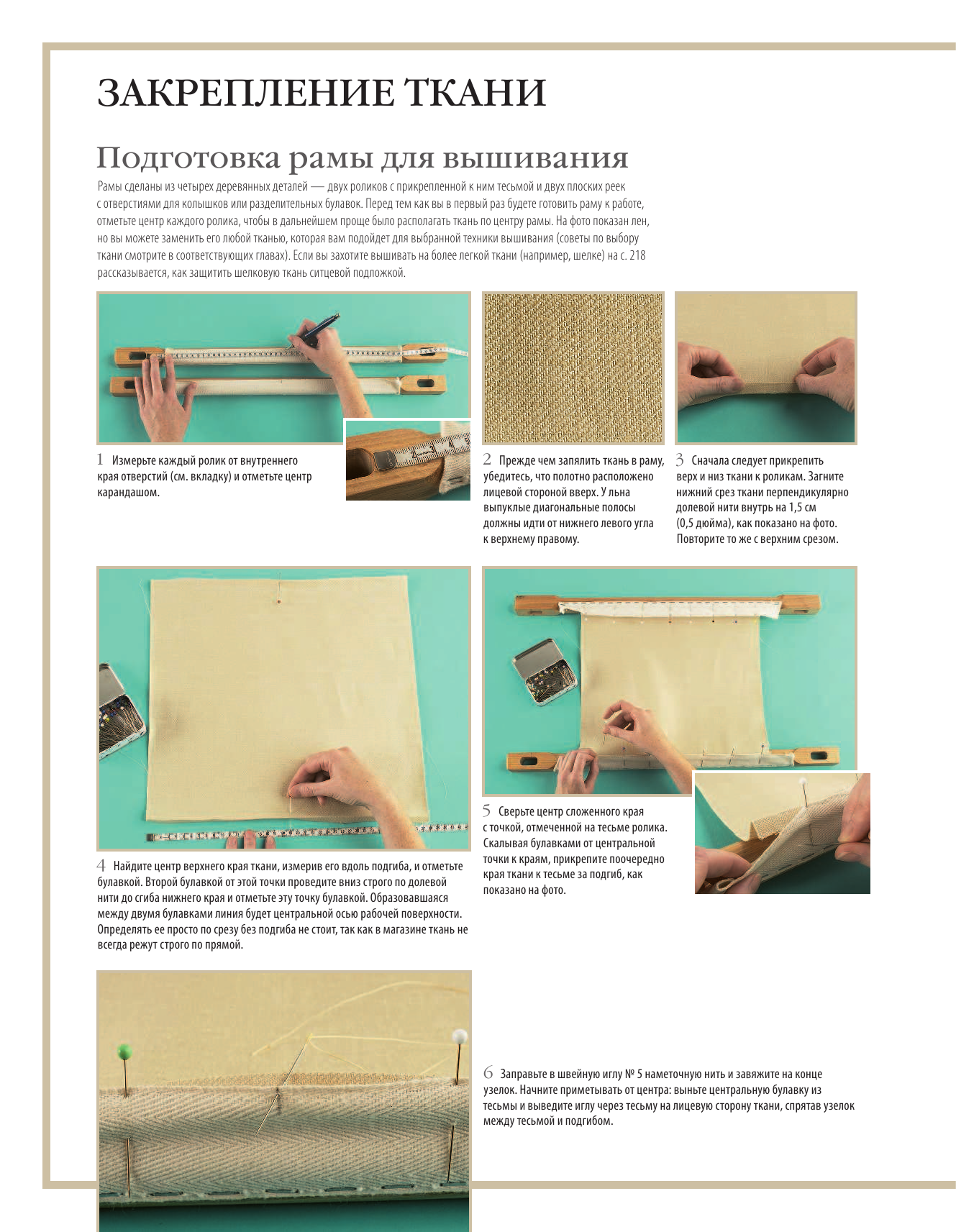 ЗАКРЕПЛЕНИЕ ТКАНИ

Подготовка рамы для вышивания

Рамы сделаны из четырех деревянных деталей — двух роликов с прикрепленной к ним тесьмой и двух плоских реек с отверстиями для колышков или разделительных булавок. Перед тем как вы в первый раз будете готовить раму к работе, отметьте центр каждого ролика, чтобы в дальнейшем проще было располагать ткань по центру рамы. На фото показан лен, но вы можете заменить его любой тканью, которая вам подойдет для выбранной техники вышивания (советы по выбору ткани смотрите в соответствующих главах). Если вы захотите вышивать на более легкой ткани (например, шелке) на с. 218 рассказывается, как защитить шелковую ткань ситцевой подложкой.

1 Измерьте каждый ролик от внутреннего края отверстий (см. вкладку) и отметьте центр карандашом.

2 Прежде чем запялить ткань в раму, убедитесь, что полотно расположено лицевой стороной вверх. У льна выпуклые диагональные полосы должны идти от нижнего левого угла к верхнему правому.

3 Сначала следует прикрепить верх и низ ткани к роликам. Загните нижний срез ткани перпендикулярно долевой нити внутрь на 1,5 см (0,5 дюйма), как показано на фото. Повторите то же с верхним срезом.

4 Найдите центр верхнего края ткани, измерив его вдоль подгиба, и отметьте булавкой. Второй булавкой от этой точки проведите вниз строго по долевой нити до сгиба нижнего края и отметьте эту точку булавкой. Образовавшаяся между двумя булавками линия будет центральной осью рабочей поверхности. Определять ее просто по срезу без подгиба не стоит, так как в магазине ткань не всегда режут строго по прямой.

5 Сверьте центр сложенного края с точкой, отмеченной на тесьме ролика. Скалывая булавками от центральной точки к краям, прикрепите поочередно края ткани к тесьме за подгиб, как показано на фото.

6 Заправьте в швейную иглу № 5 наметочную нить и завяжите на конце узелок. Начните приметывать от центра: выньте центральную булавку из тесьмы и выведите иглу через тесьму на лицевую сторону ткани, спрятав узелок между тесьмой и подгибом.