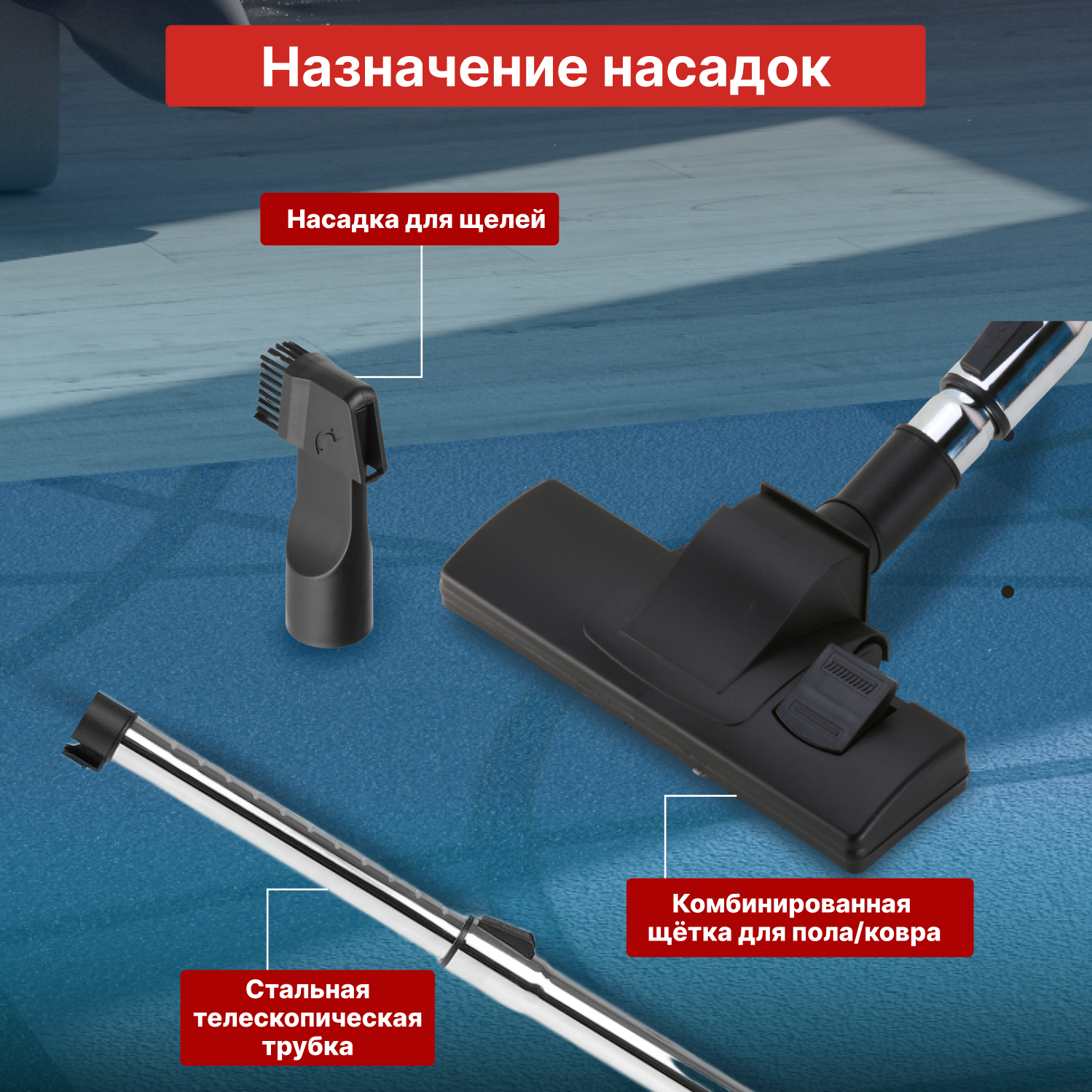 Назначение насадок

Насадка для щелей

Комбинированная щётка для пола/ковра

Стальная телескопическая трубка