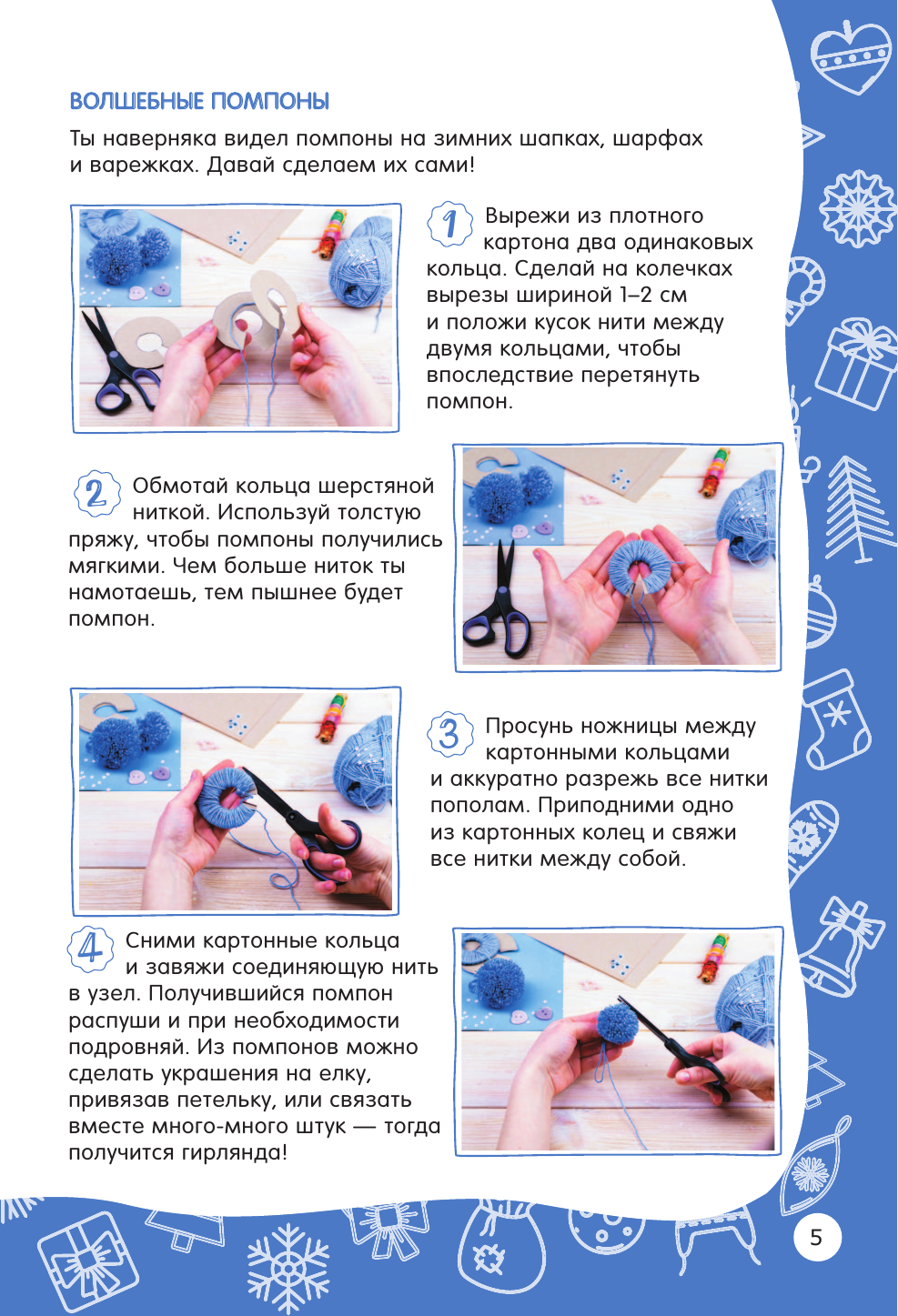 ВОЛШЕБНЫЕ ПОМПОНЫ

Ты наверняка видел помпоны на зимних шапках, шарфах и варежках. Давай сделаем их сами!

1 Вырежи из плотного картона два одинаковых кольца. Сделай на колечках вырезы шириной 1–2 см и положи кусок нити между двумя кольцами, чтобы впоследствие перетянуть помпон.

2 Обмотай кольца шерстяной ниткой. Используй толстую пряжу, чтобы помпоны получились мягкими. Чем больше ниток ты намотаешь, тем пышнее будет помпон.

3 Просунь ножницы между картонными кольцами и аккуратно разрежь все нитки пополам. Приподними одно из картонных колец и свяжи все нитки между собой.

4 Сними картонные кольца и завяжи соединяющую нить в узел. Получившийся помпон распуши и при необходимости подровняй. Из помпонов можно сделать украшения на елку, привязав петельку, или связать вместе много-много штук — тогда получится гирлянда!

5