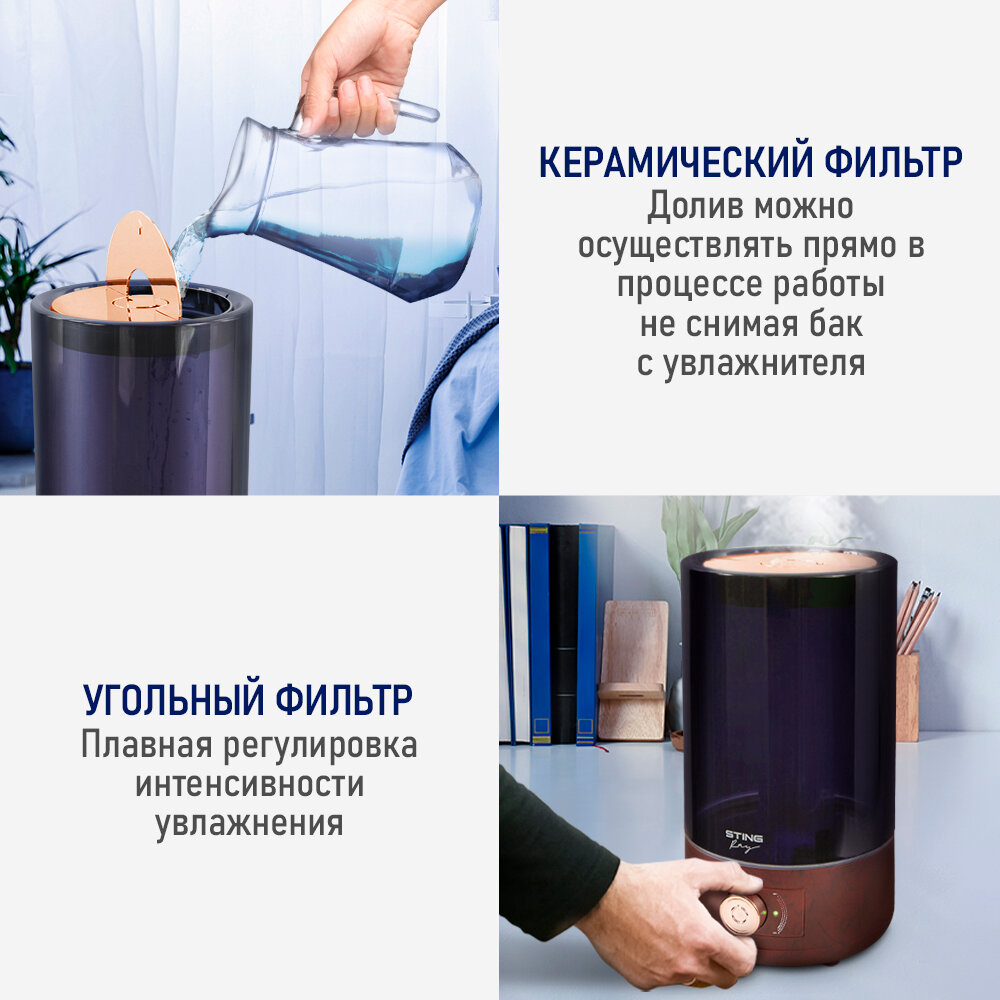 КЕРАМИЧЕСКИЙ ФИЛЬТР
Долив можно осуществлять прямо в процессе работы не снимая бак с увлажнителя

УГОЛЬНЫЙ ФИЛЬТР
Плавная регулировка интенсивности увлажнения

STING Ray