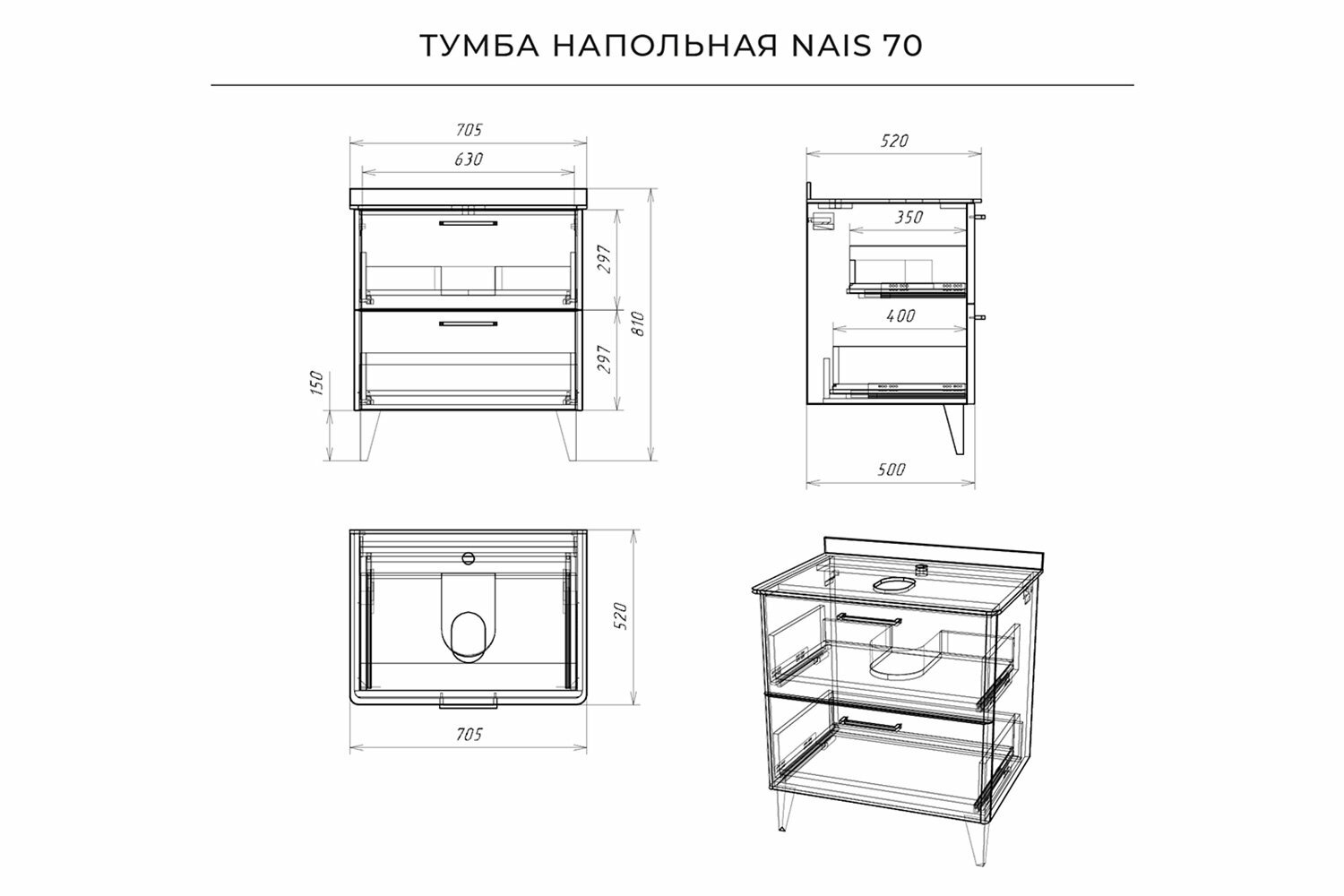 ТУМБА НАПОЛЬНАЯ NAIS 70

705
630
297
297
810
150

520
350
400
500

520
705