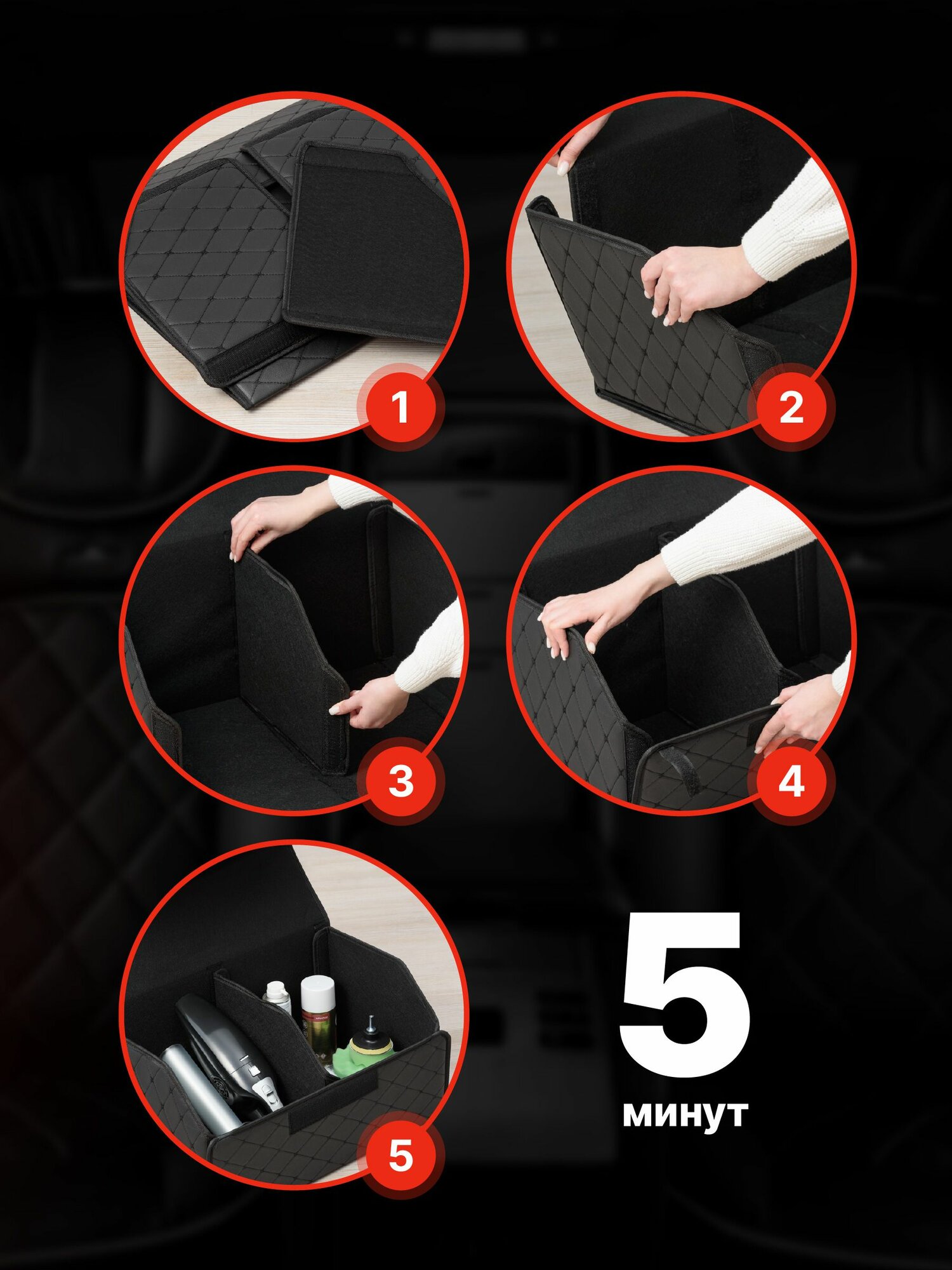 1

2

3

4

5

5
минут