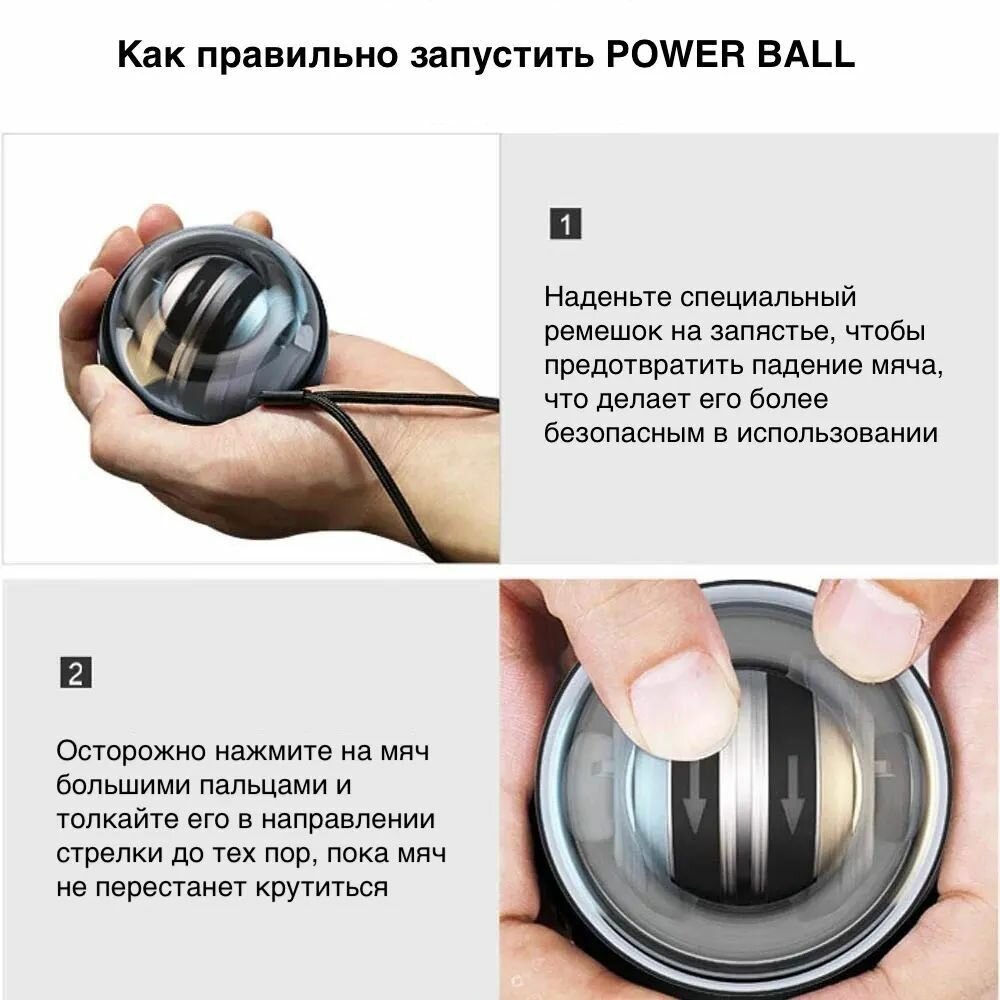 Как правильно запустить POWER BALL

1

Наденьте специальный ремешок на запястье, чтобы предотвратить падение мяча, что делает его более безопасным в использовании

2

Осторожно нажмите на мяч большими пальцами и толкайте его в направлении стрелки до тех пор, пока мяч не перестанет крутиться