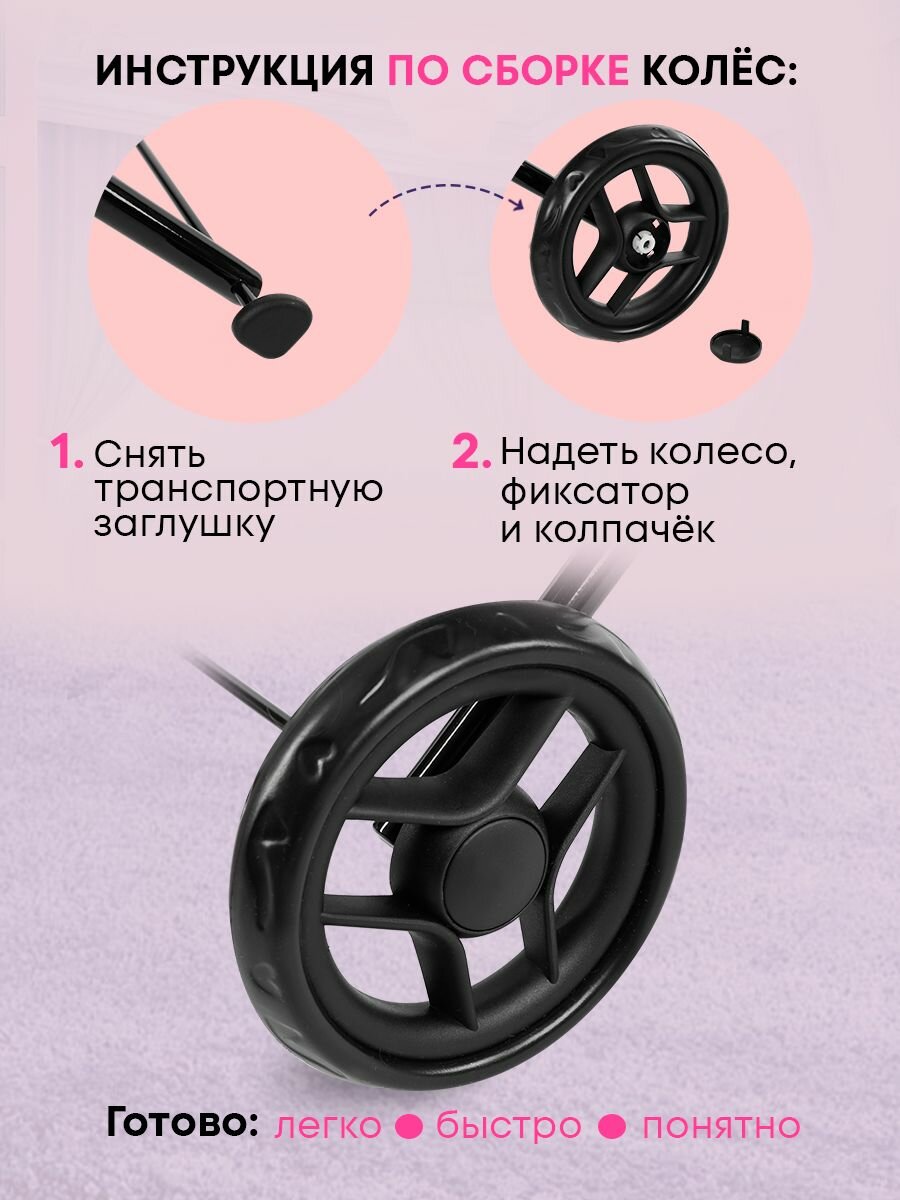 ИНСТРУКЦИЯ ПО СБОРКЕ КОЛЁС:

1. Снять транспортную заглушку

2. Надеть колесо, фиксатор и колпачёк

Готово: легко ● быстро ● понятно