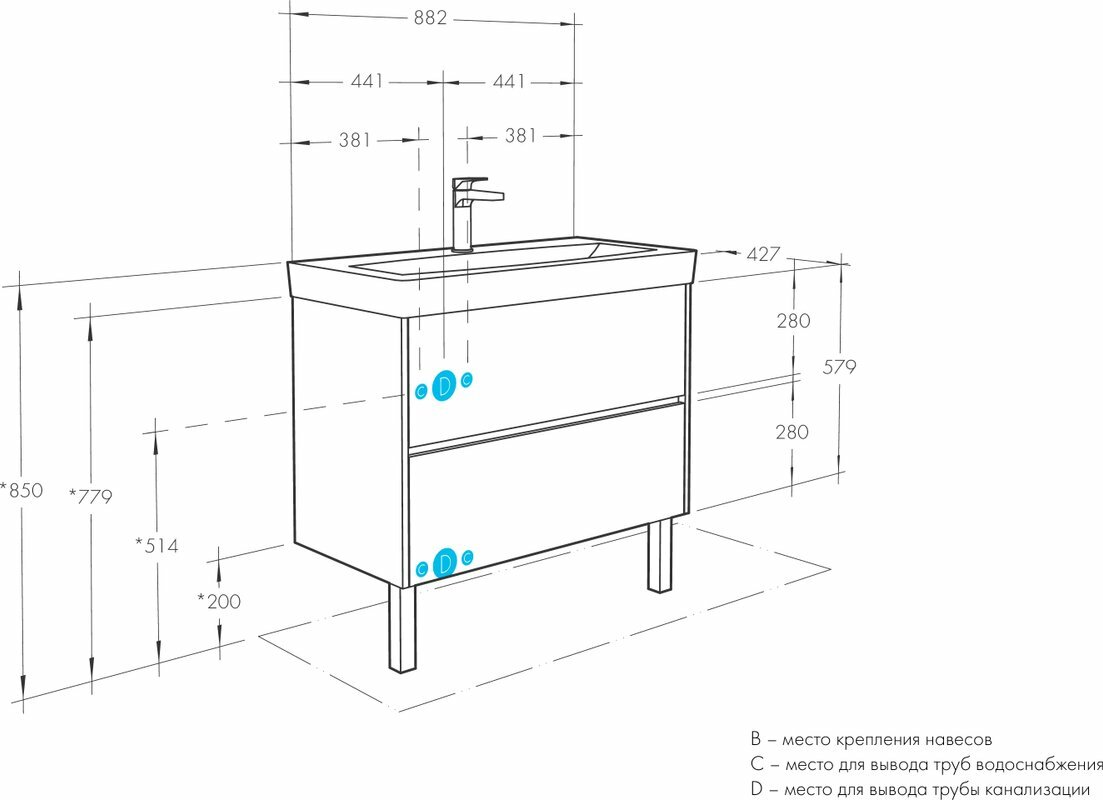 882

441

441

381

381

427

280

579

280

*850

*779

*514

*200

C D C

C D C

B – место крепления навесов
C – место для вывода труб водоснабжения
D – место для вывода трубы канализации