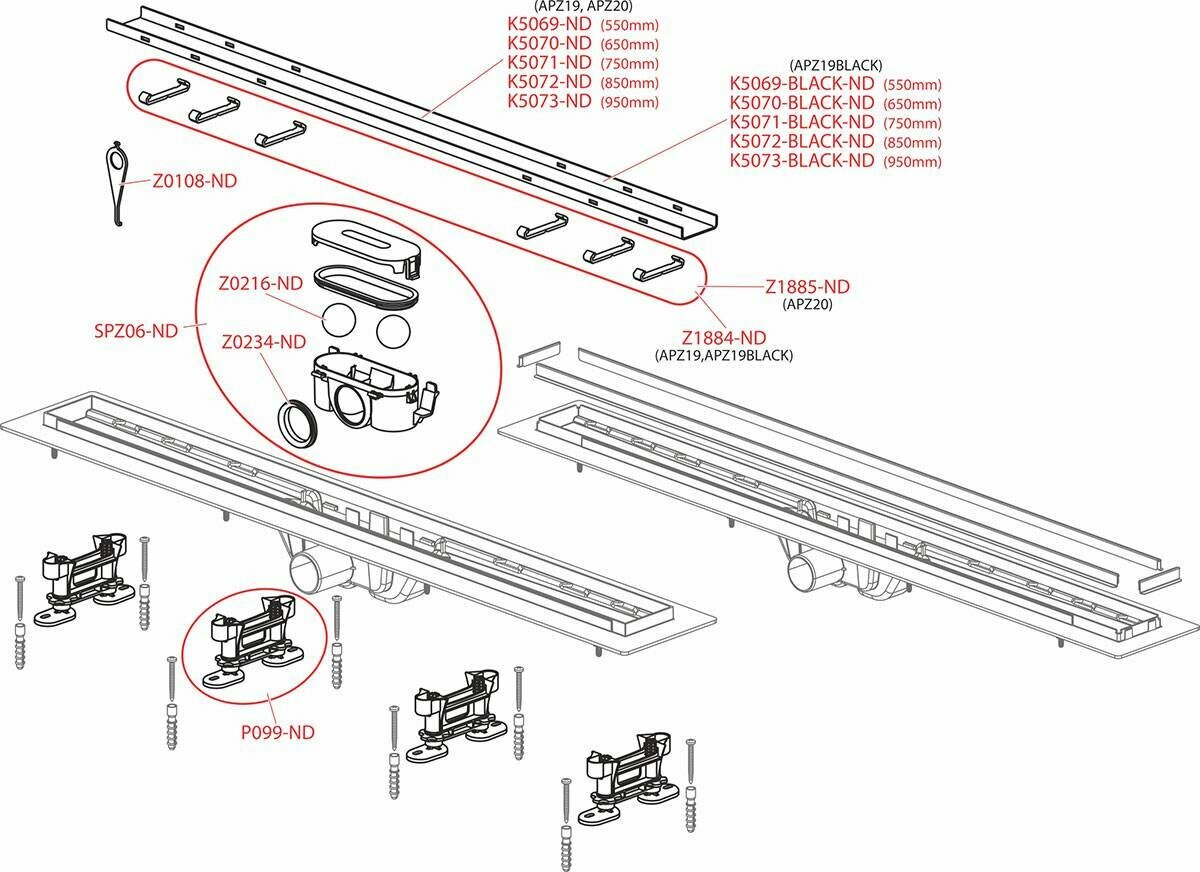 (APZ19, APZ20)
K5069-ND (550mm)
K5070-ND (650mm)
K5071-ND (750mm)
K5072-ND (850mm)
K5073-ND (950mm)

(APZ19BLACK)
K5069-BLACK-ND (550mm)
K5070-BLACK-ND (650mm)
K5071-BLACK-ND (750mm)
K5072-BLACK-ND (850mm)
K5073-BLACK-ND (950mm)

Z0108-ND

Z0216-ND

SPZ06-ND

Z0234-ND

Z1885-ND
(APZ20)

Z1884-ND
(APZ19,APZ19BLACK)

P099-ND