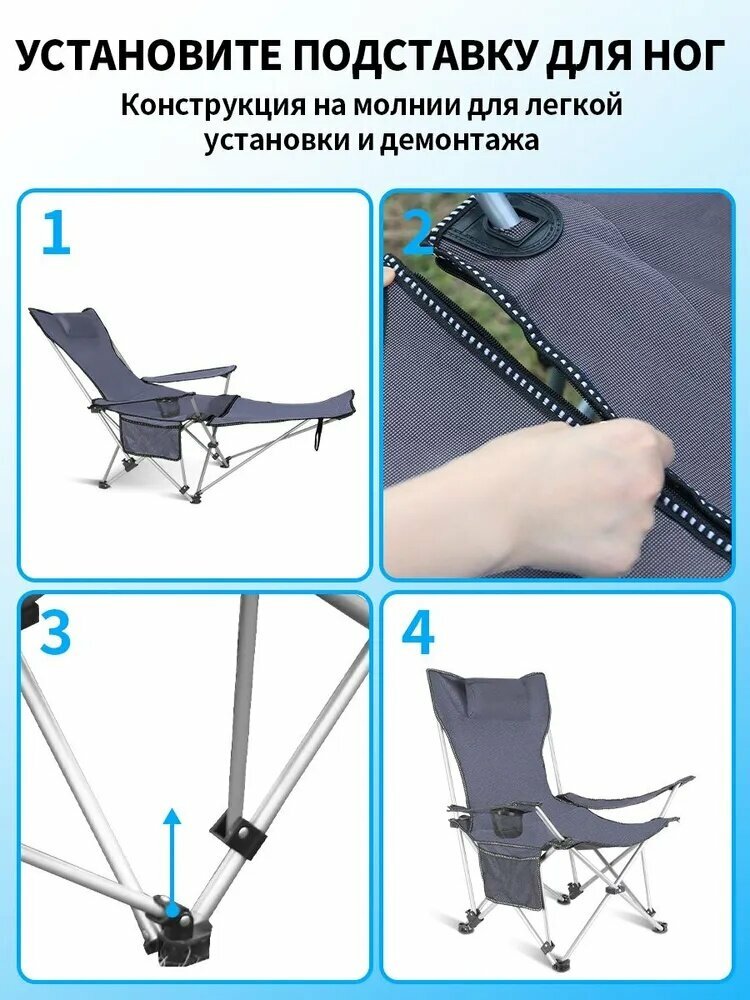 УСТАНОВИТЕ ПОДСТАВКУ ДЛЯ НОГ

Конструкция на молнии для легкой установки и демонтажа

1

2

3

4