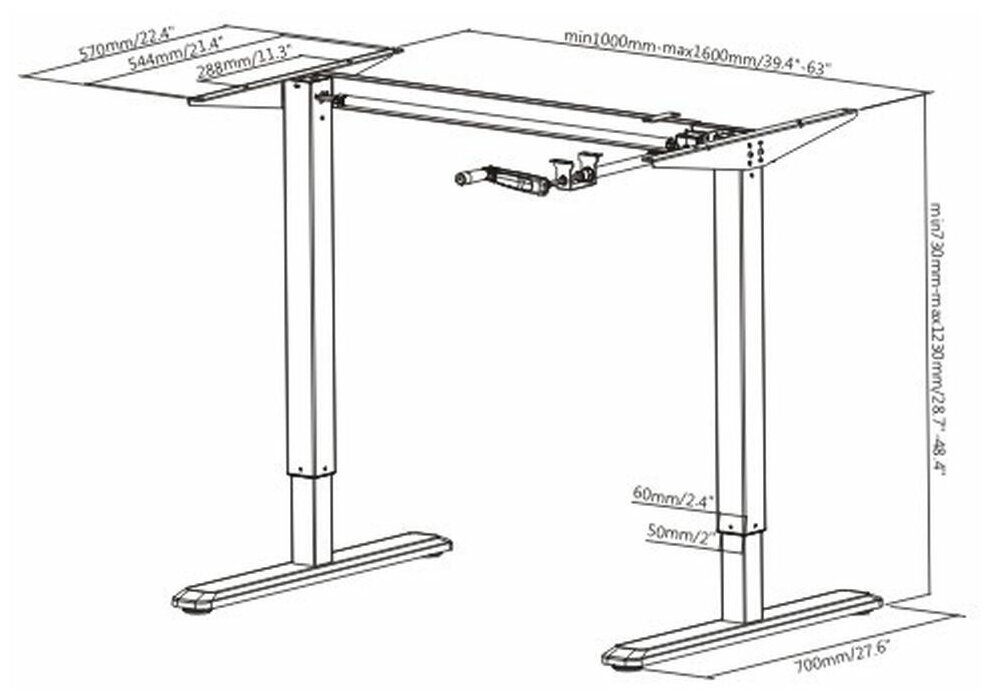 570mm/22.4"
544mm/21.4"
288mm/11.3"
min1000mm-max1600mm/39.4"-63"
min730mm-max1230mm/28.7"-48.4"
60mm/2.4"
50mm/2"
700mm/27.6"