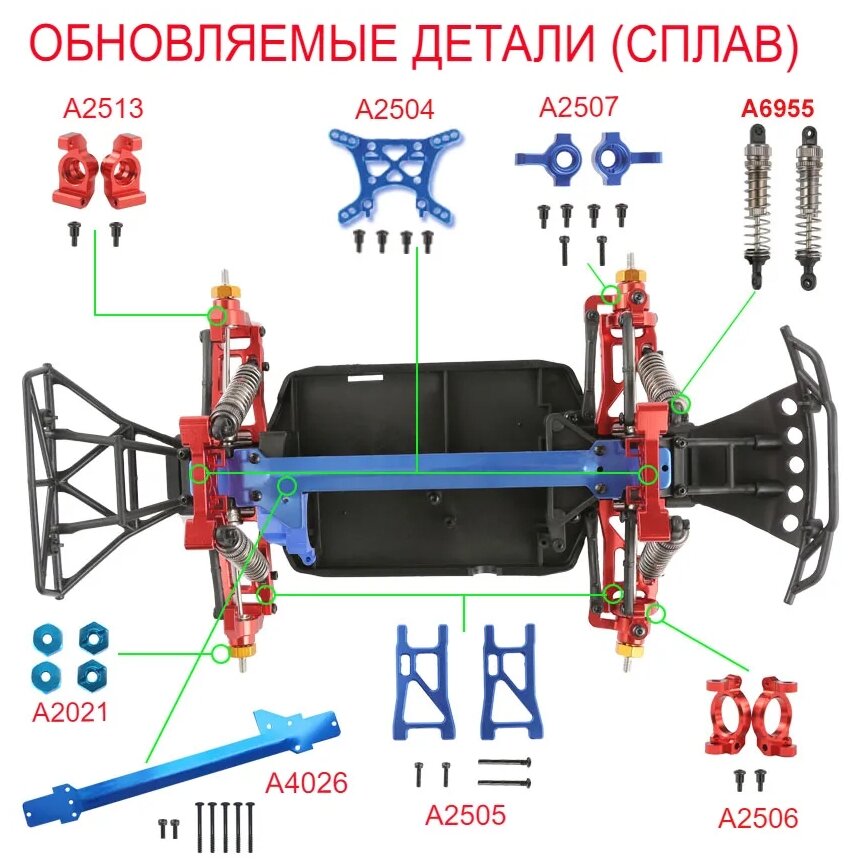 ОБНОВЛЯЕМЫЕ ДЕТАЛИ (СПЛАВ)

A2513

A2504

A2507

A6955

A2021

A4026

A2505

A2506