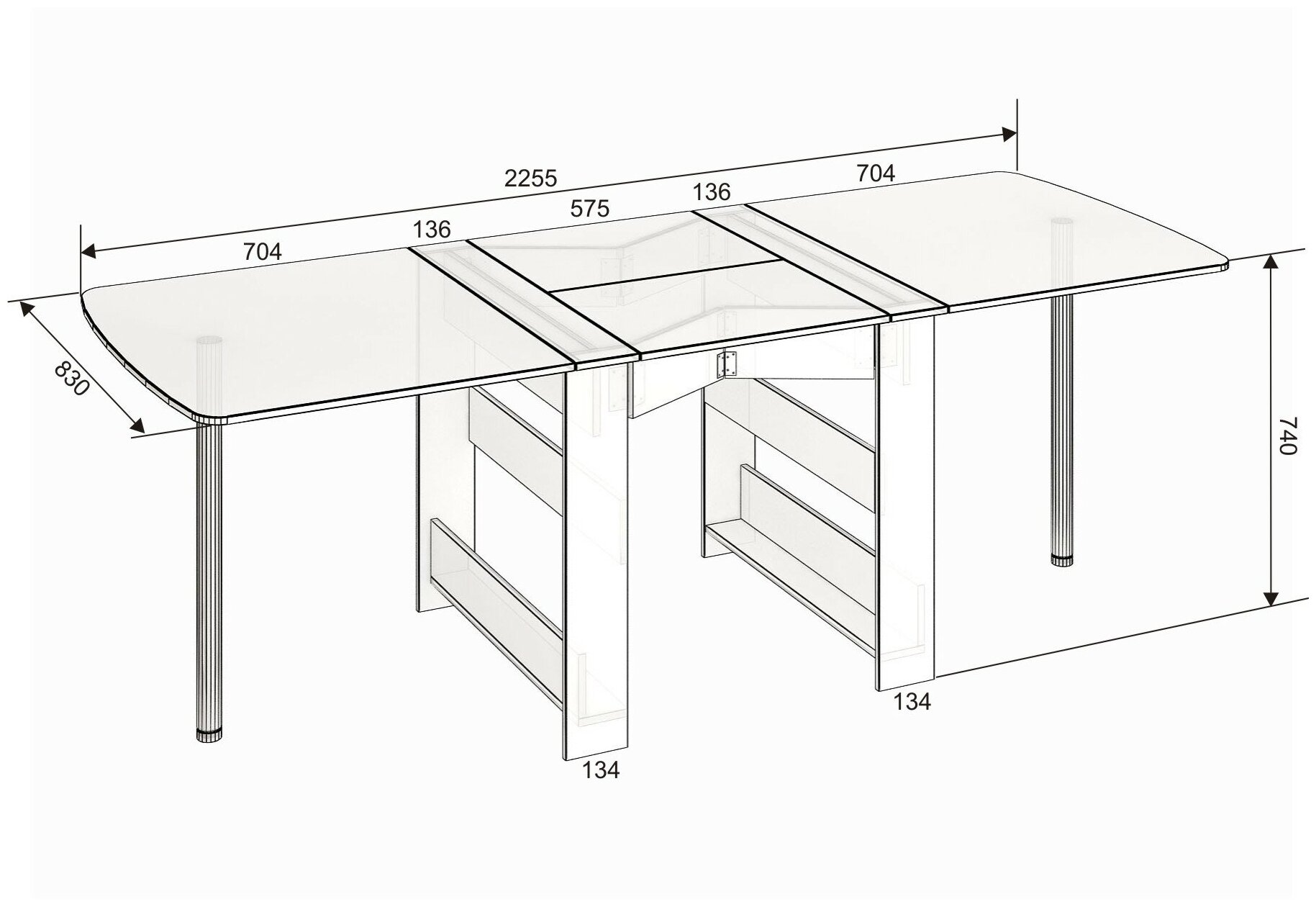 2255
704
136
575
136
704
830
740
134
134